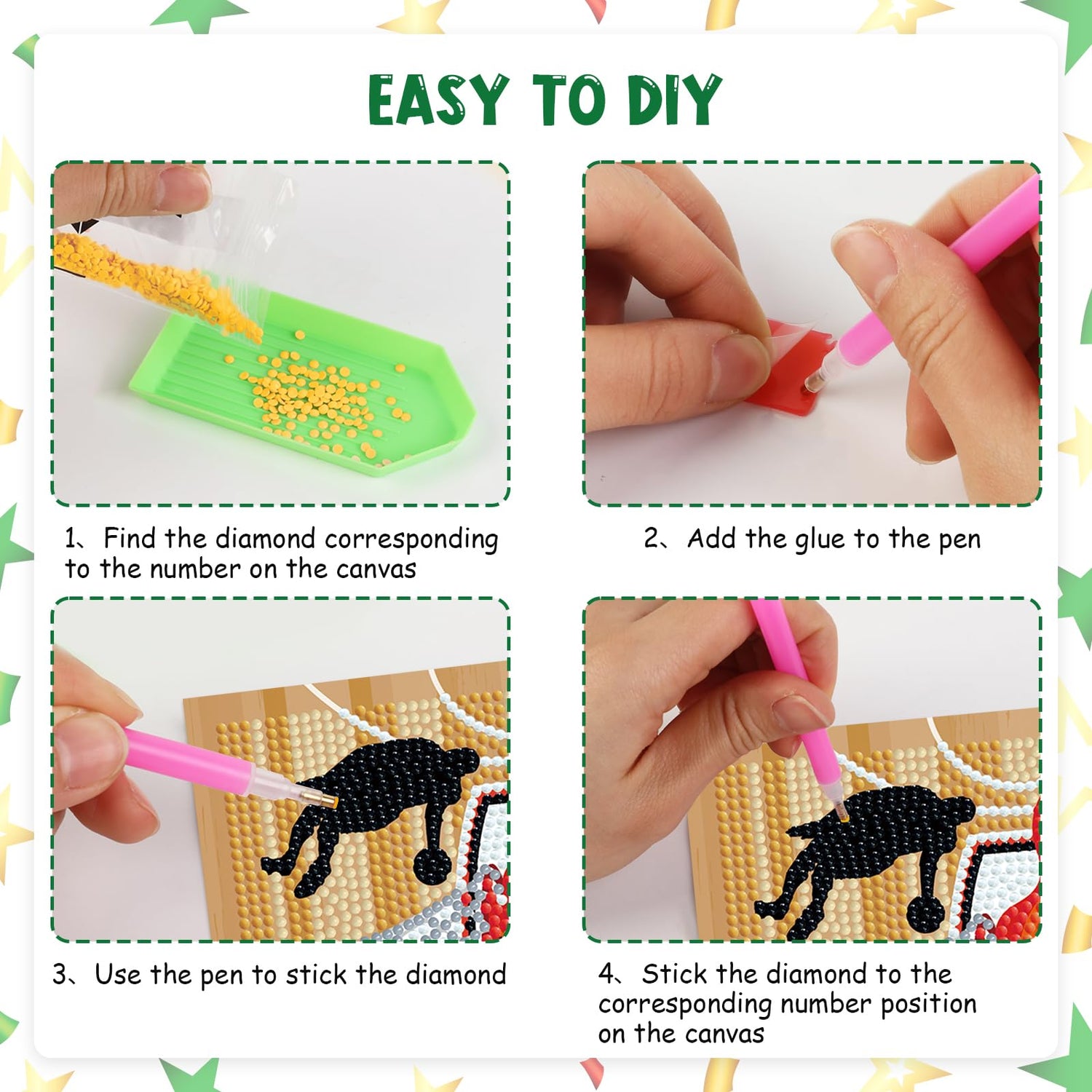 EASY TO DIY

1、Find the diamond corresponding to the number on the canvas

2、Add the glue to the pen

3、Use the pen to stick the diamond

4、Stick the diamond to the corresponding number position on the canvas