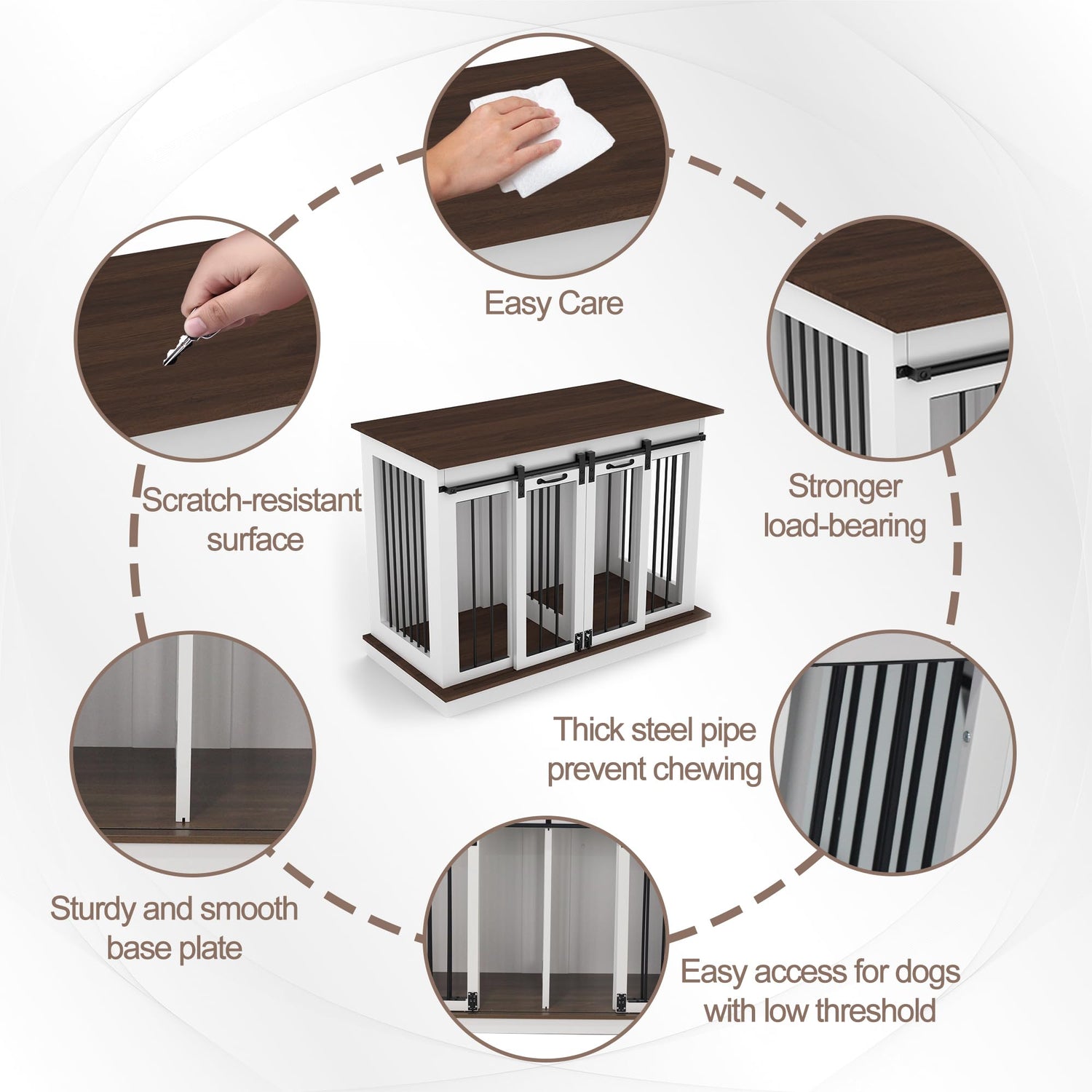 Easy Care

Scratch-resistant surface

Stronger load-bearing

Thick steel pipe prevent chewing

Sturdy and smooth base plate

Easy access for dogs with low threshold