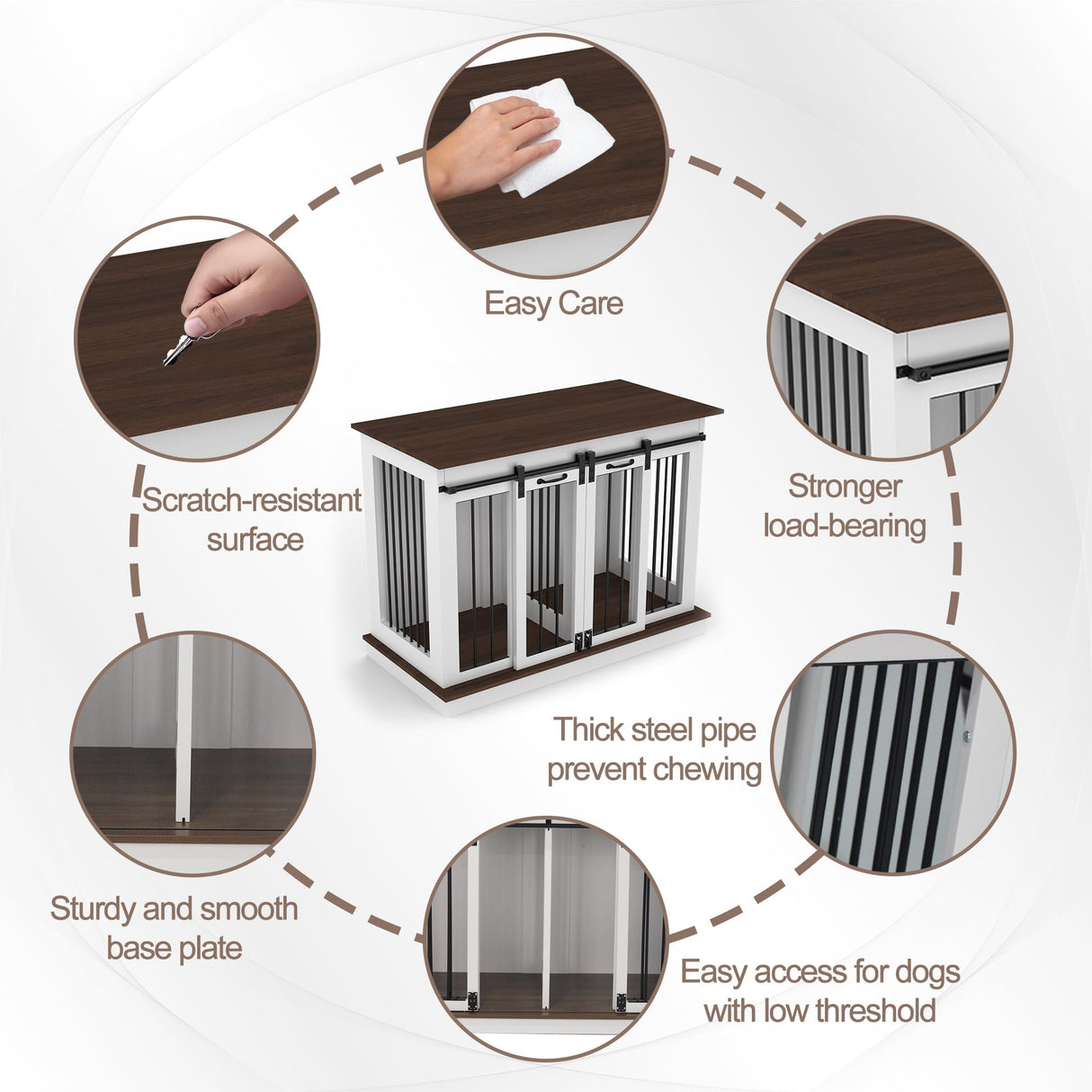 Easy Care

Scratch-resistant surface

Stronger load-bearing

Thick steel pipe prevent chewing

Sturdy and smooth base plate

Easy access for dogs with low threshold