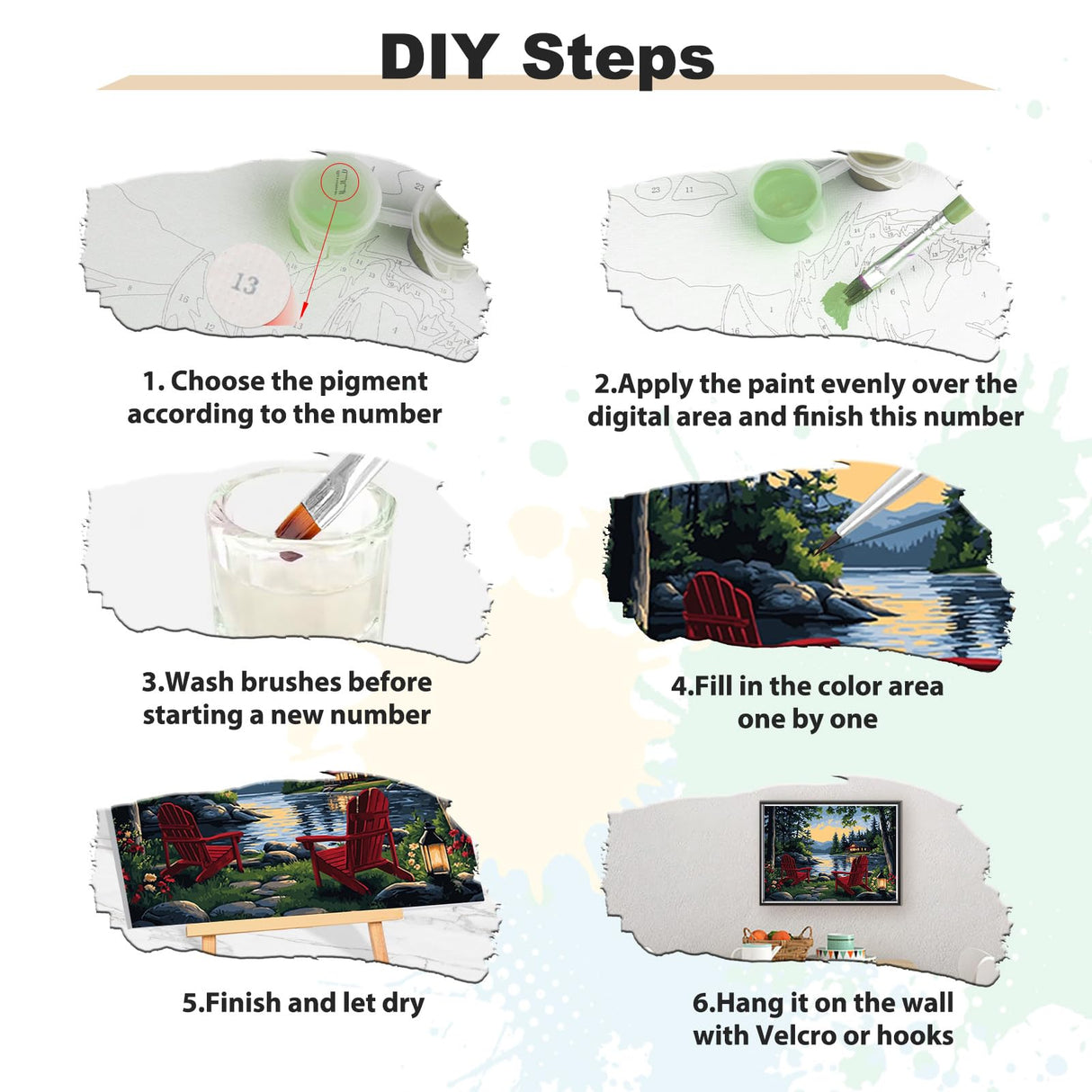 DIY Steps

13

1. Choose the pigment according to the number

2.Apply the paint evenly over the digital area and finish this number

3.Wash brushes before starting a new number

4.Fill in the color area one by one

5.Finish and let dry

6.Hang it on the wall with Velcro or hooks