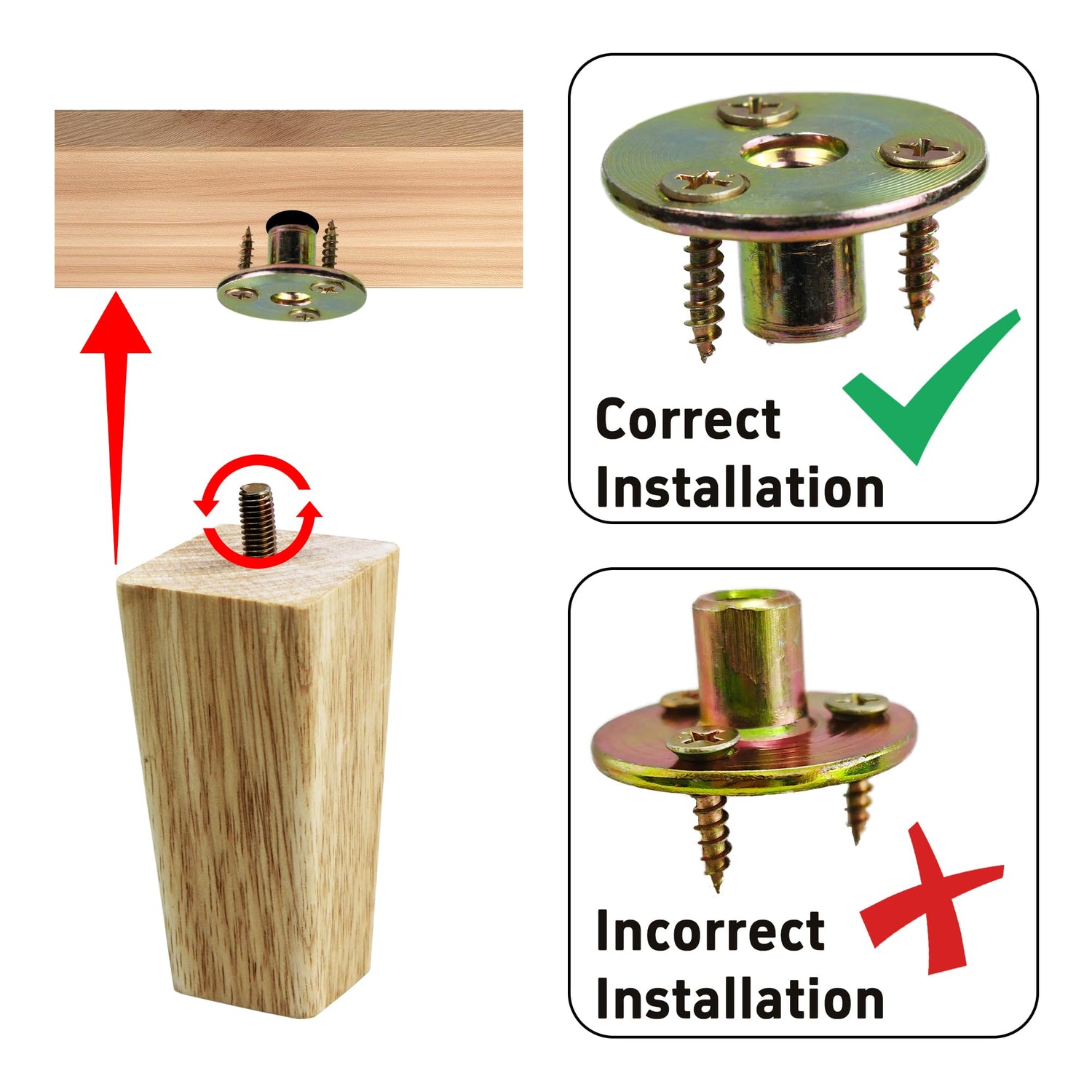 Correct Installation

Incorrect Installation