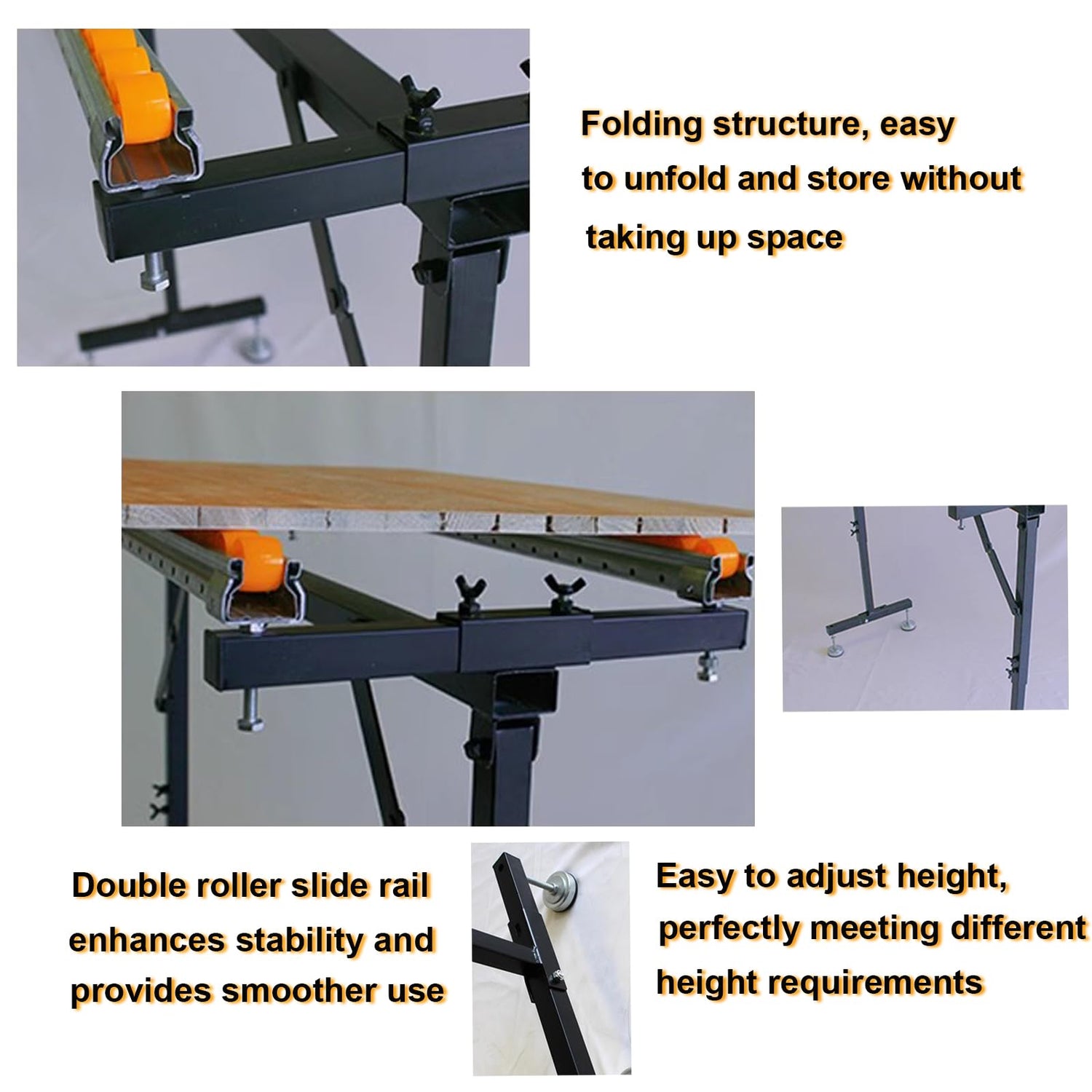 Folding structure, easy to unfold and store without taking up space

Double roller slide rail enhances stability and provides smoother use

Easy to adjust height, perfectly meeting different height requirements