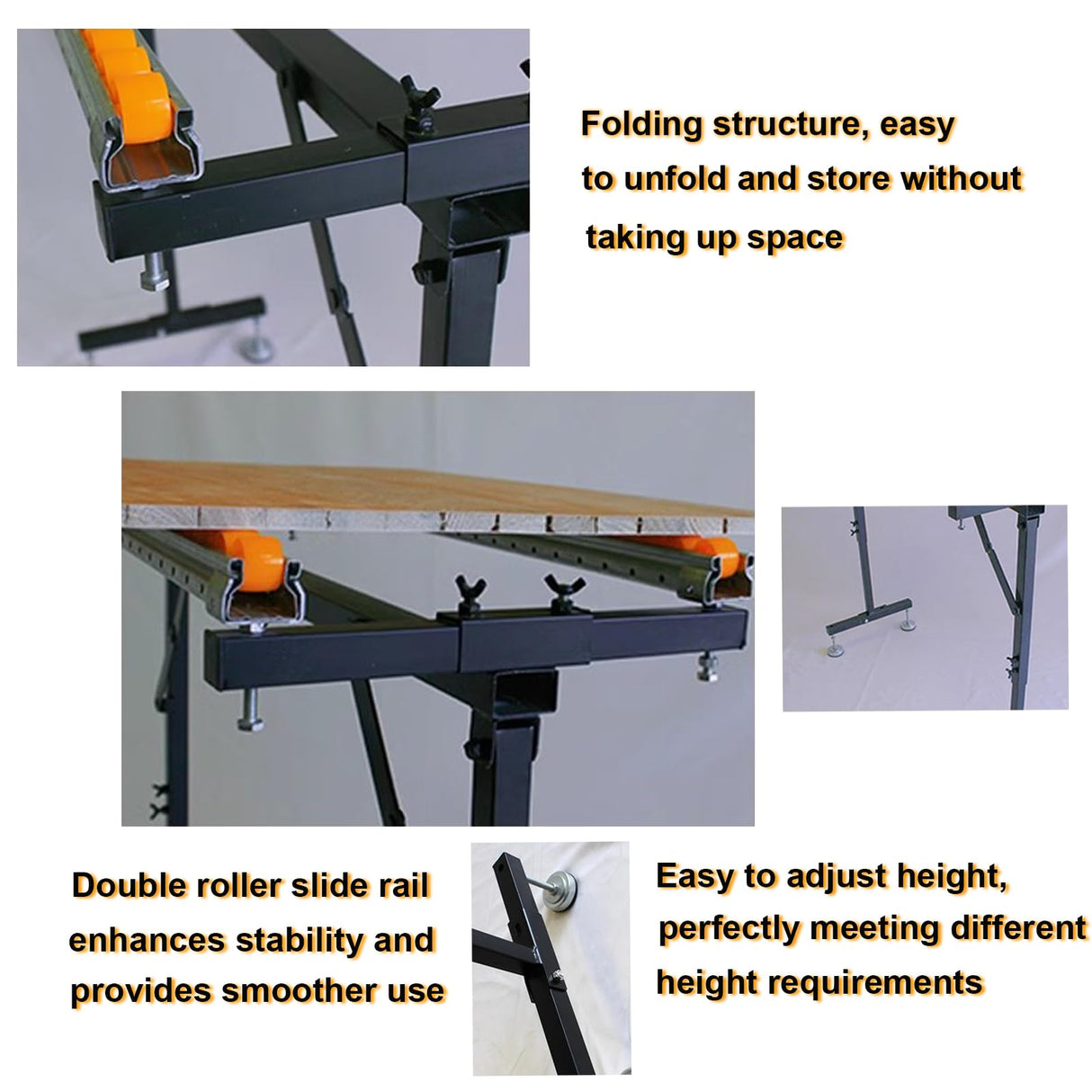 Folding structure, easy to unfold and store without taking up space

Double roller slide rail enhances stability and provides smoother use

Easy to adjust height, perfectly meeting different height requirements