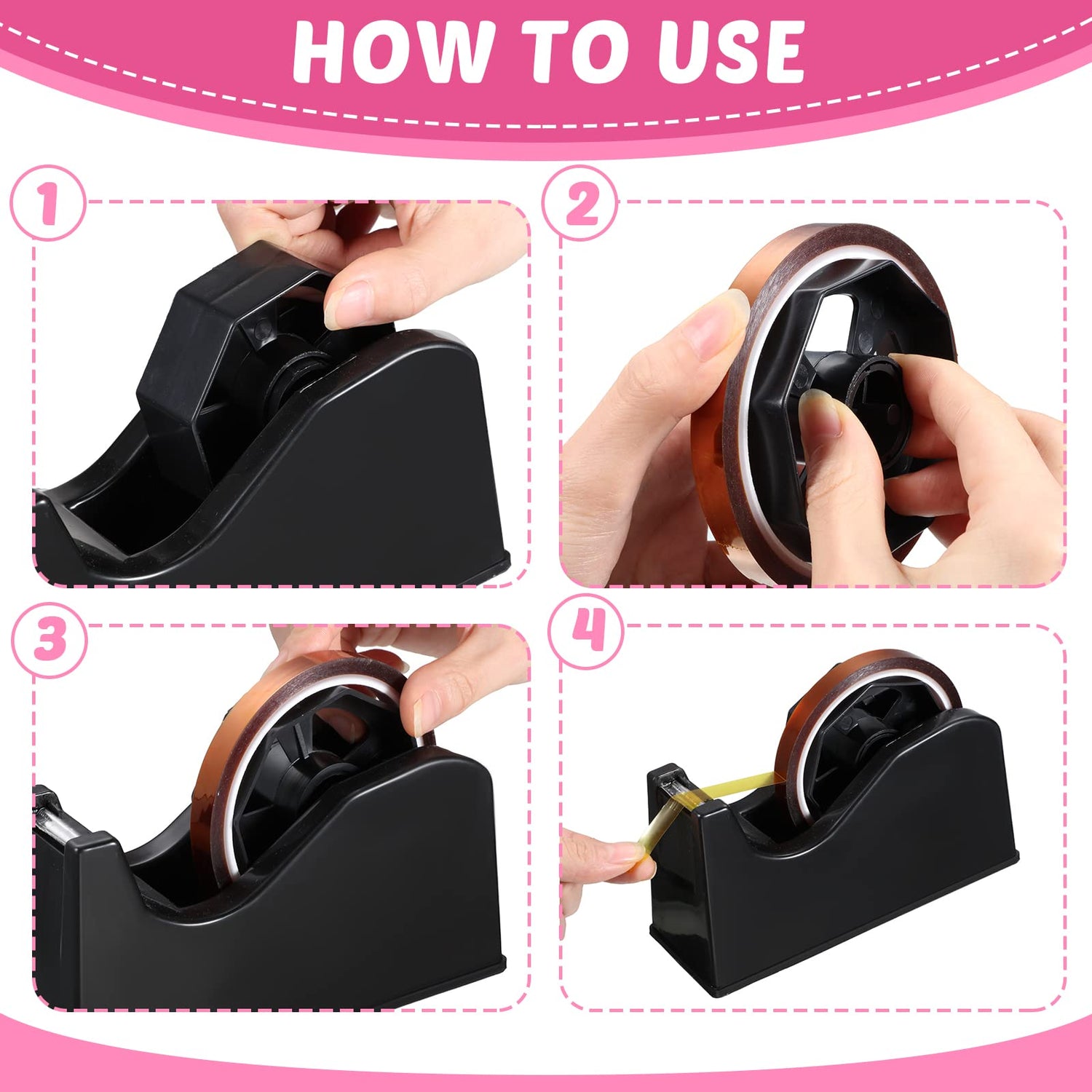 HOW TO USE

1

2

3

4