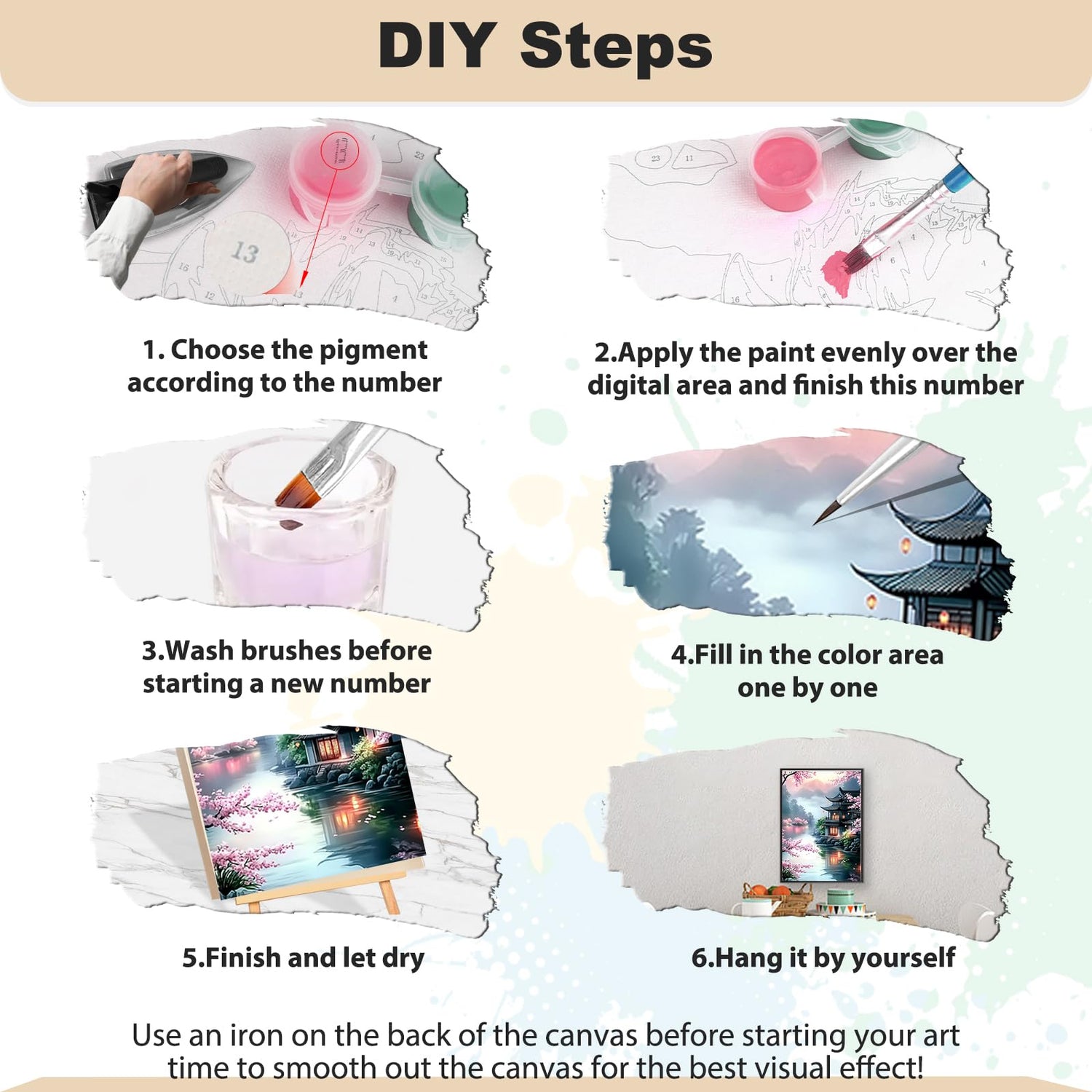 DIY Steps

13

1. Choose the pigment according to the number

2.Apply the paint evenly over the digital area and finish this number

3.Wash brushes before starting a new number

4.Fill in the color area one by one

5.Finish and let dry

6.Hang it by yourself

Use an iron on the back of the canvas before starting your art time to smooth out the canvas for the best visual effect!