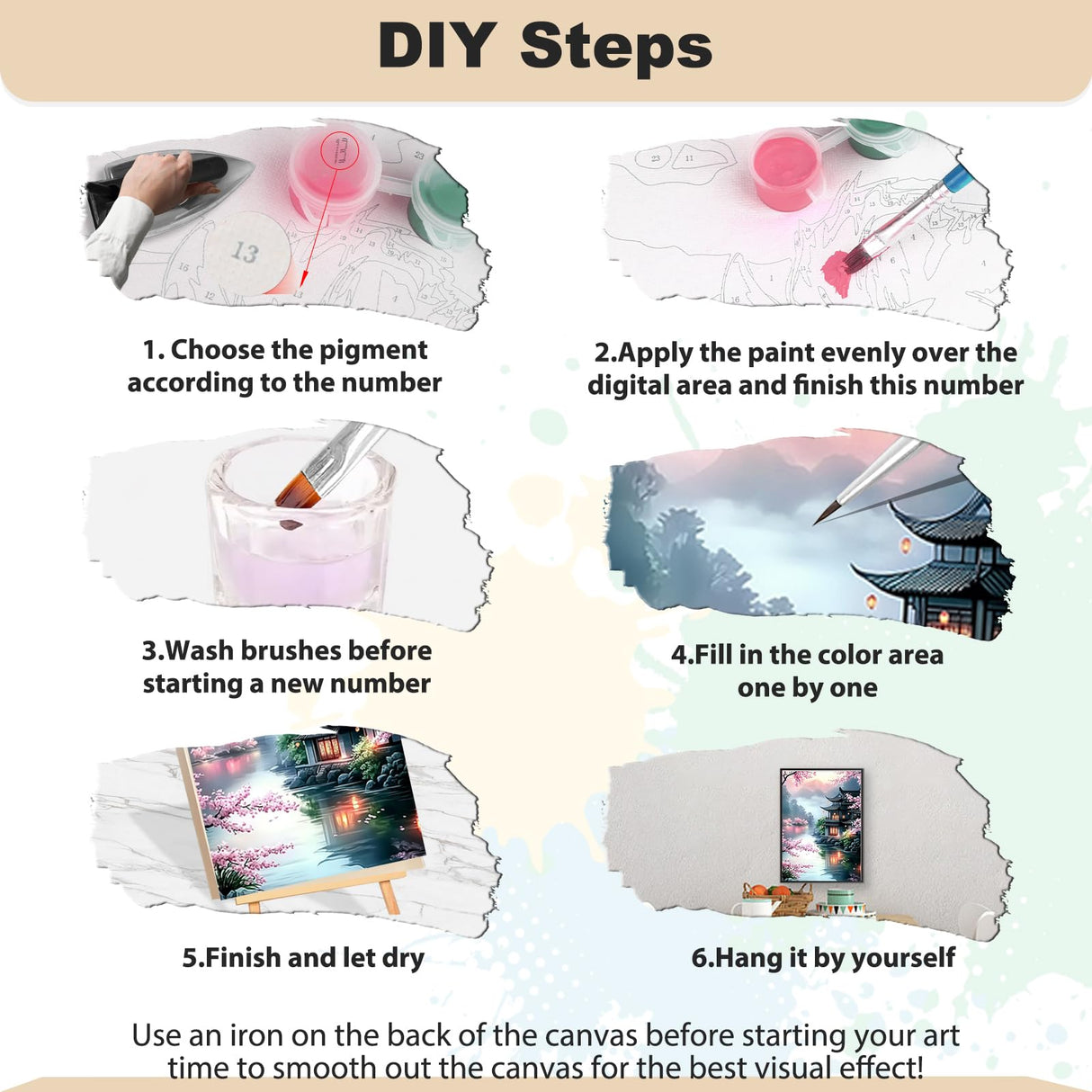 DIY Steps

13

1. Choose the pigment according to the number

2.Apply the paint evenly over the digital area and finish this number

3.Wash brushes before starting a new number

4.Fill in the color area one by one

5.Finish and let dry

6.Hang it by yourself

Use an iron on the back of the canvas before starting your art time to smooth out the canvas for the best visual effect!