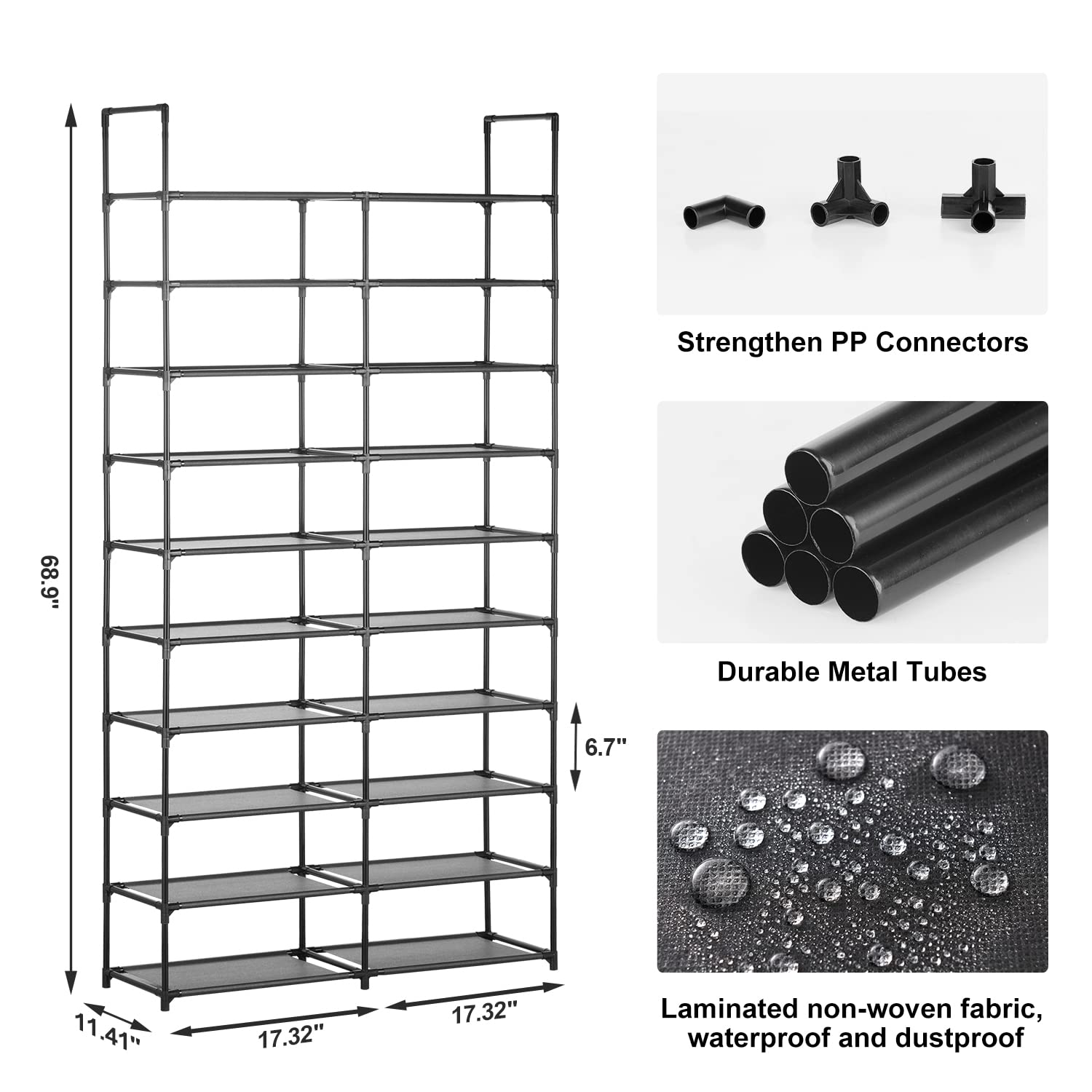 68.9"

6.7"

11.41"

17.32"

17.32"

Strengthen PP Connectors

Durable Metal Tubes

Laminated non-woven fabric, waterproof and dustproof