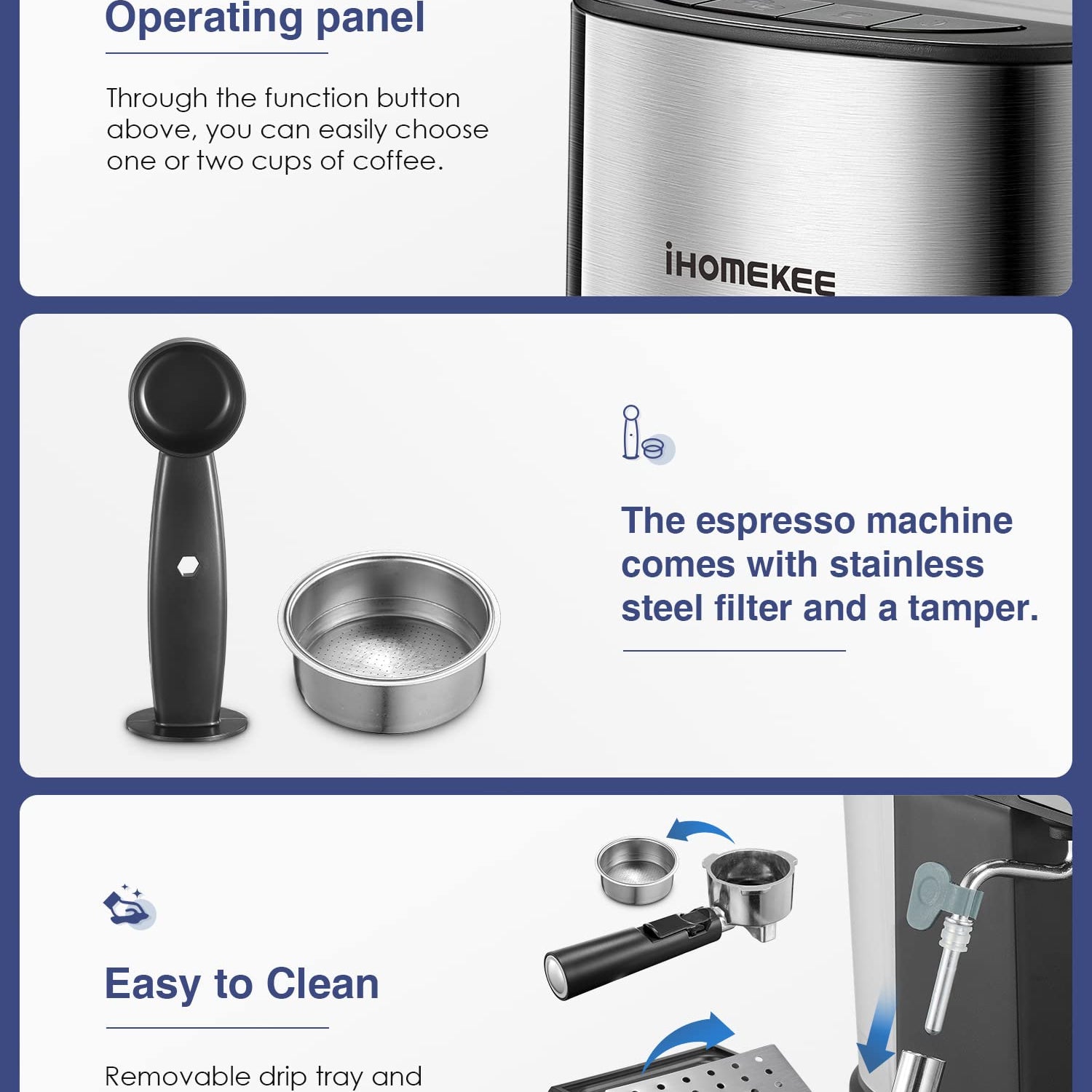 Operating panel

Through the function button above, you can easily choose one or two cups of coffee.

iHOMEKEE

The espresso machine comes with stainless steel filter and a tamper.

Easy to Clean

Removable drip tray and