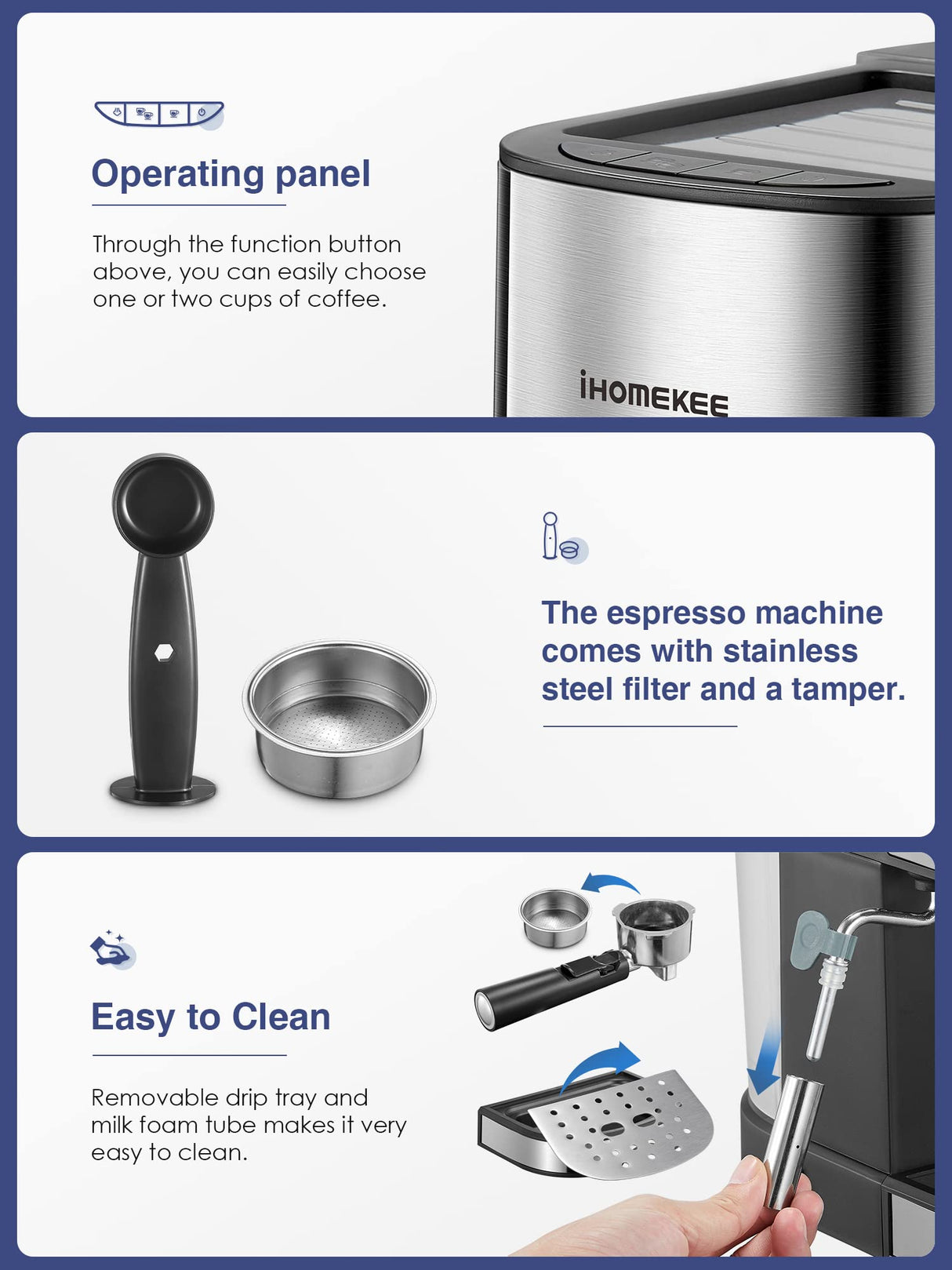 Operating panel

Through the function button above, you can easily choose one or two cups of coffee.

iHOMEKEE

The espresso machine comes with stainless steel filter and a tamper.

Easy to Clean

Removable drip tray and milk foam tube makes it very easy to clean.