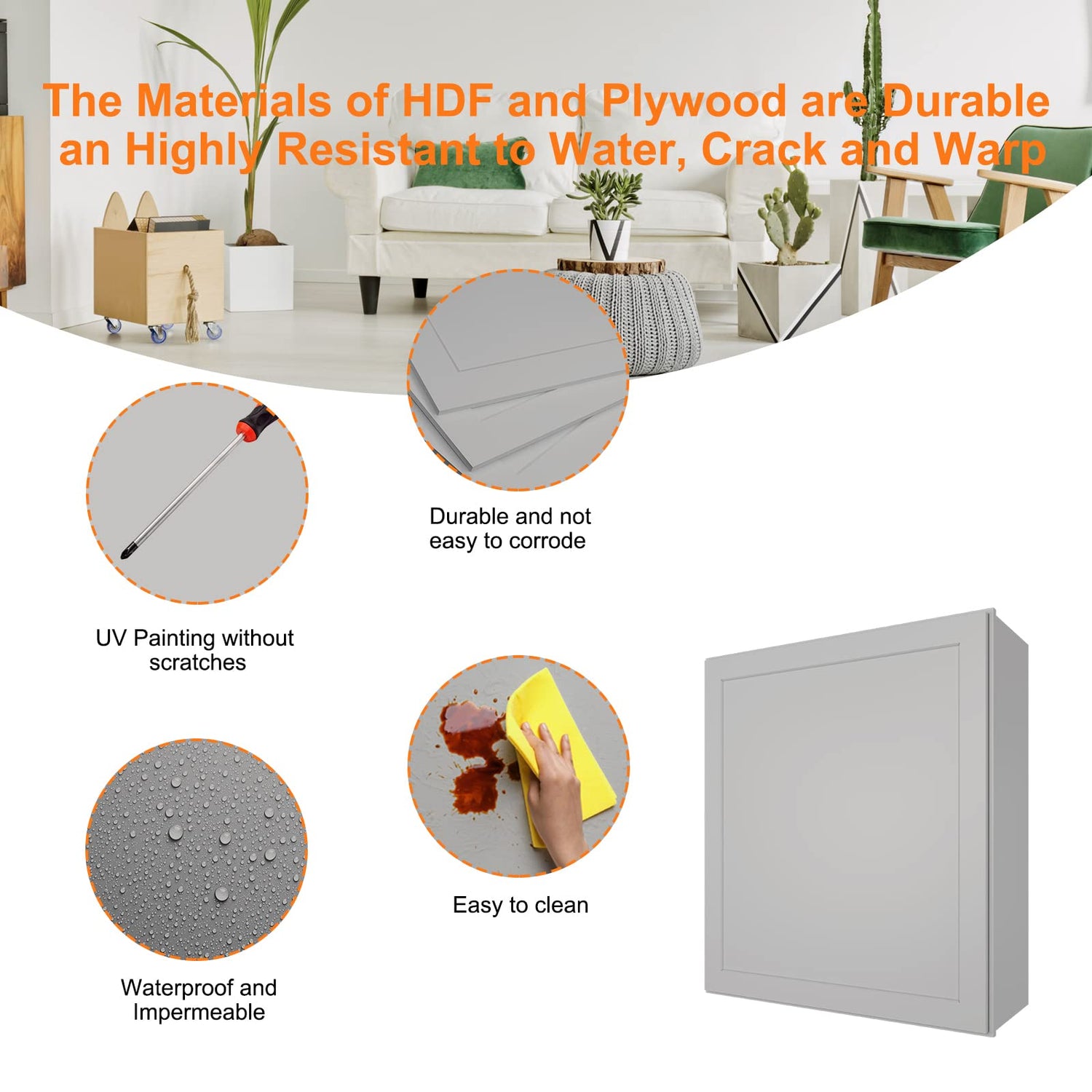 The Materials of HDF and Plywood are Durable an Highly Resistant to Water, Crack and Warp

Durable and not easy to corrode

UV Painting without scratches

Easy to clean

Waterproof and Impermeable