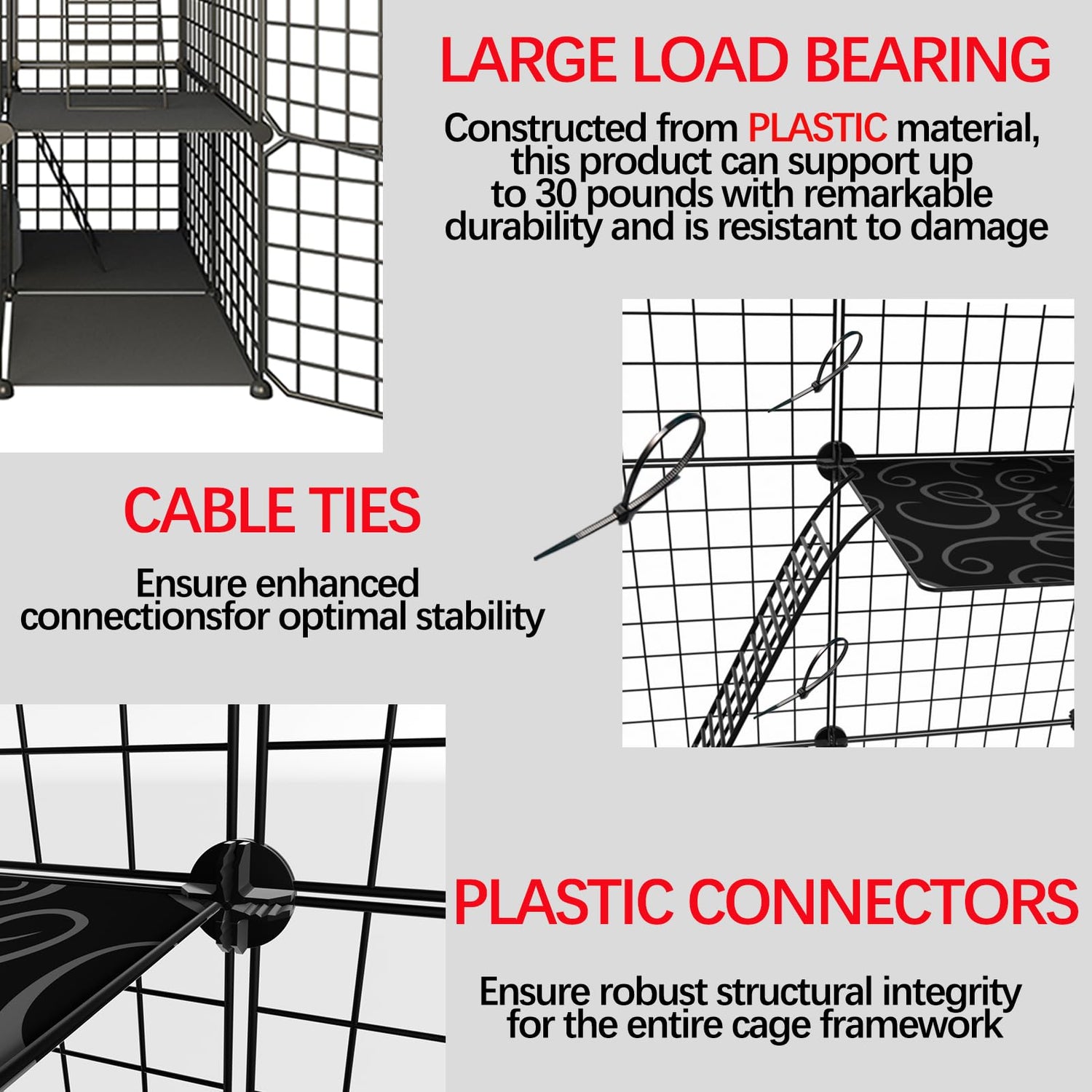 LARGE LOAD BEARING

Constructed from PLASTIC material, this product can support up to 30 pounds with remarkable durability and is resistant to damage

CABLE TIES

Ensure enhanced connectionsfor optimal stability

PLASTIC CONNECTORS

Ensure robust structural integrity for the entire cage framework