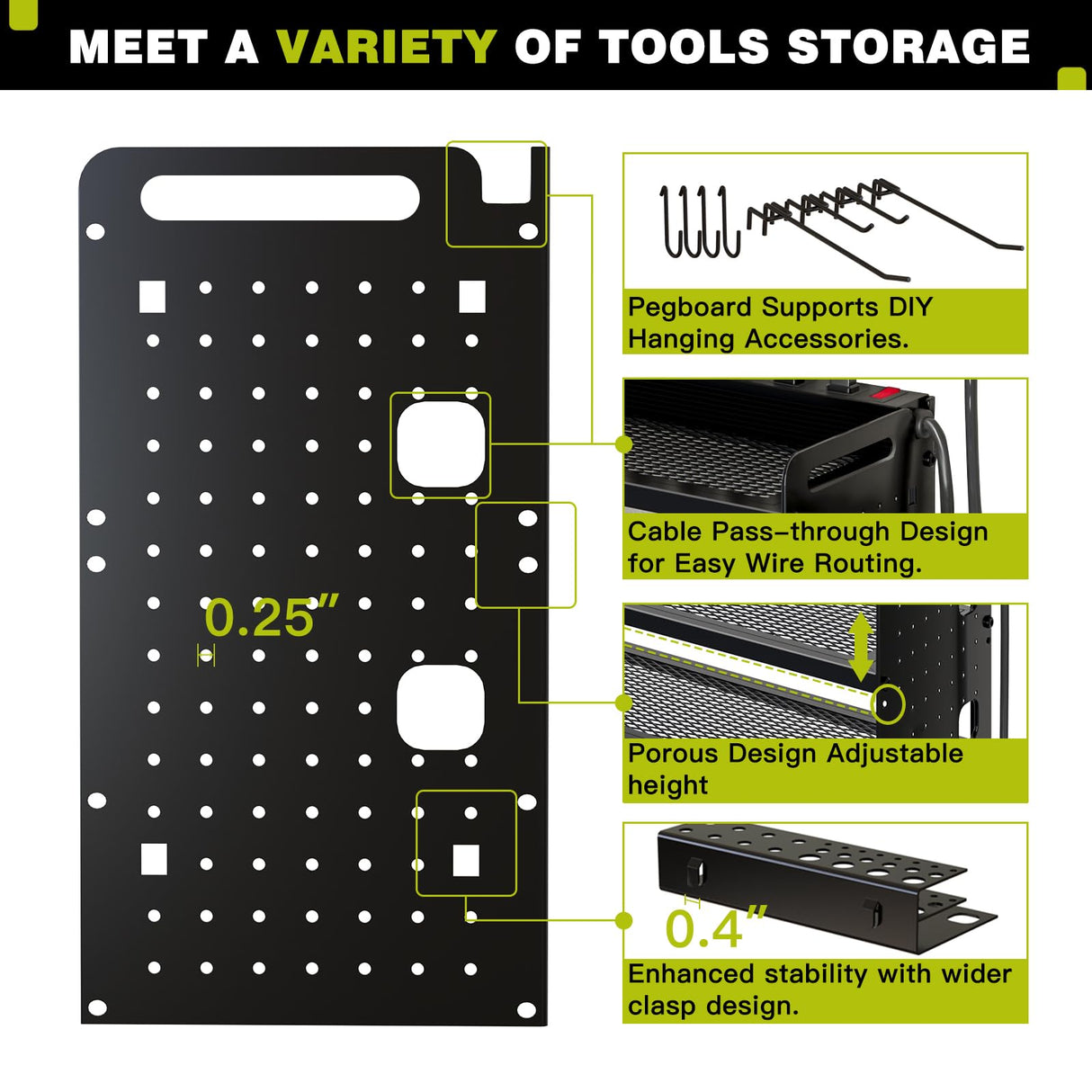 MEET A VARIETY OF TOOLS STORAGE

0.25"

Pegboard Supports DIY Hanging Accessories.

Cable Pass-through Design for Easy Wire Routing.

Porous Design Adjustable height

0.4"

Enhanced stability with wider clasp design.