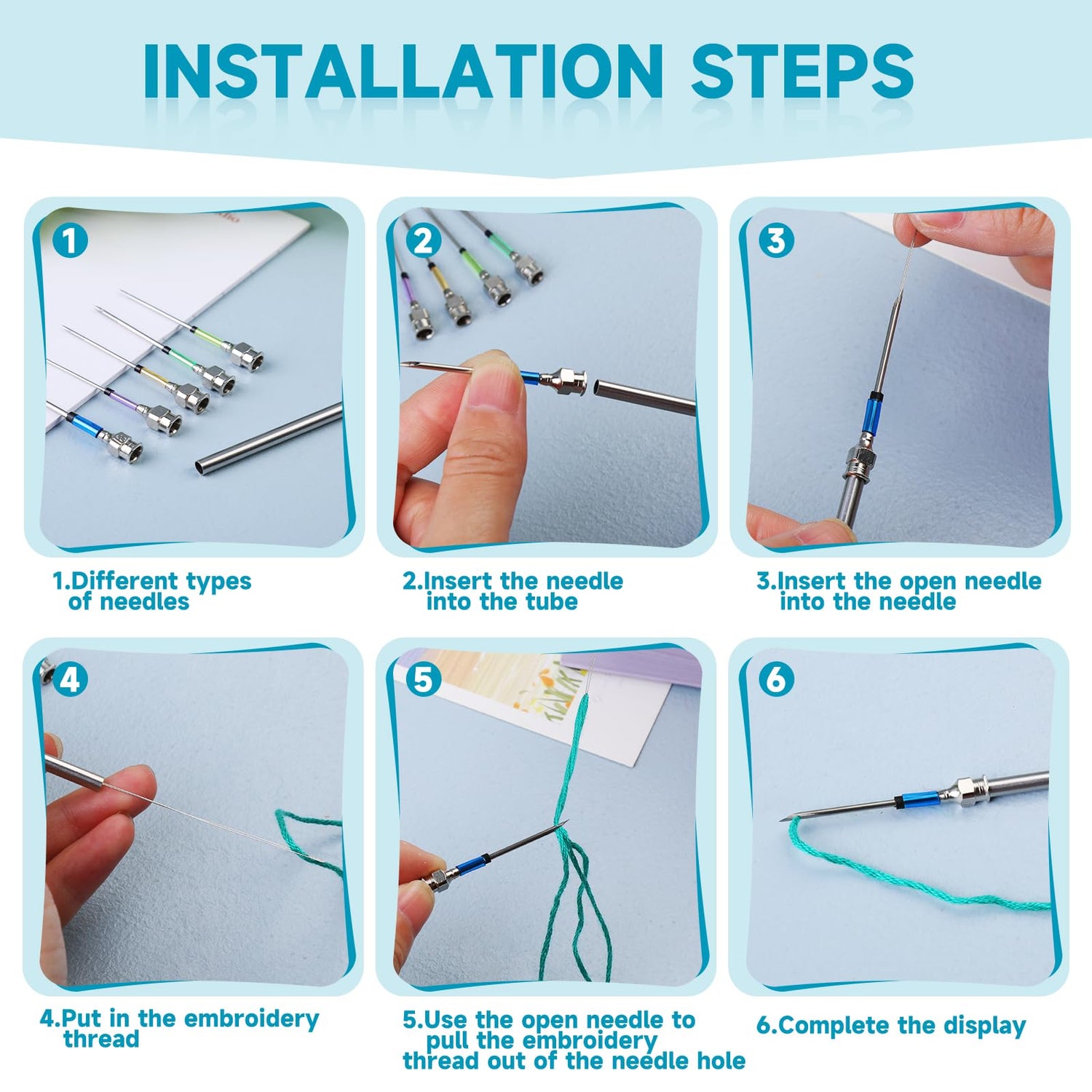 INSTALLATION STEPS

1

2

3

1.Different types of needles

2.Insert the needle into the tube

3.Insert the open needle into the needle

4

5

6

4.Put in the embroidery thread

5.Use the open needle to pull the embroidery thread out of the needle hole

6.Complete the display