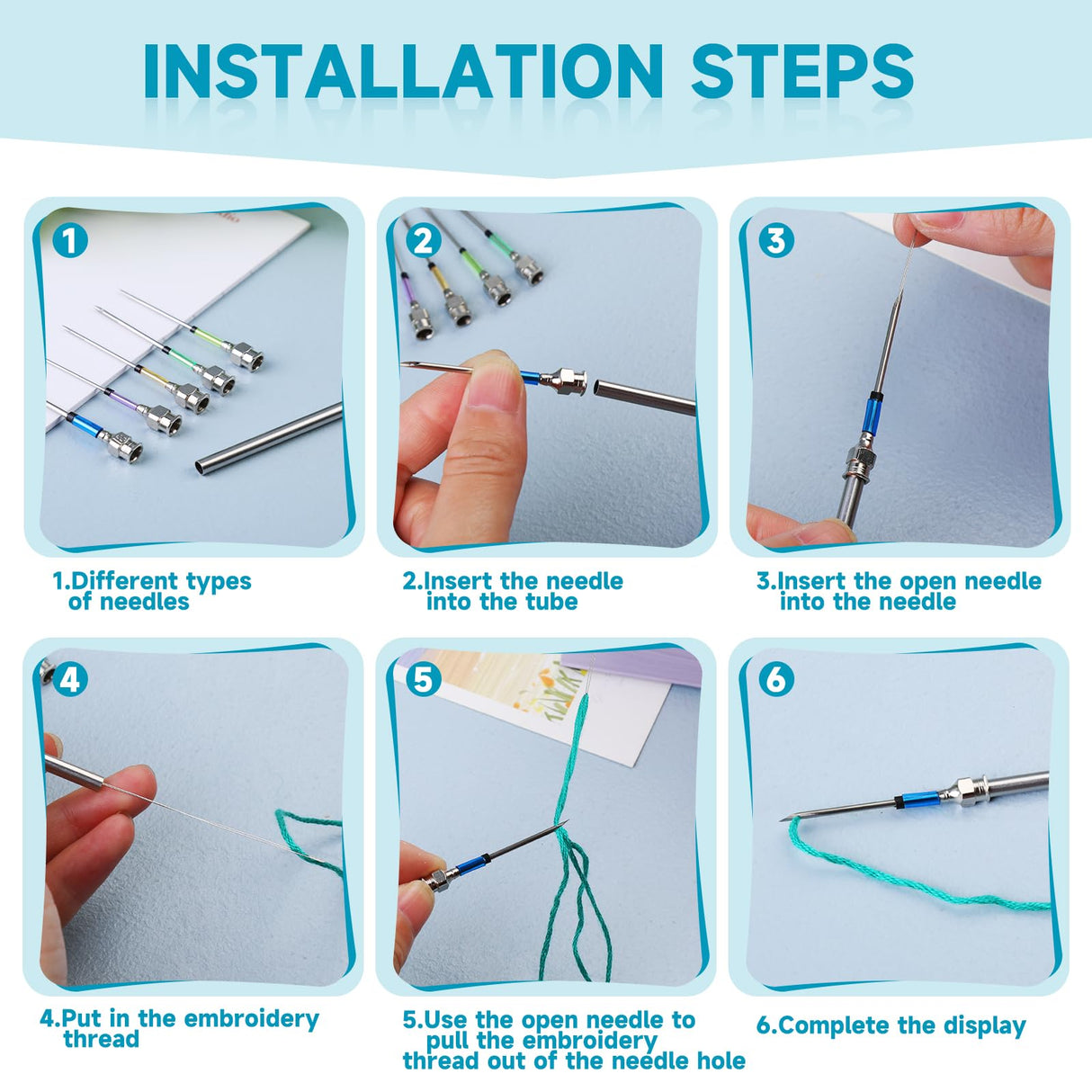 INSTALLATION STEPS

1

2

3

1.Different types of needles

2.Insert the needle into the tube

3.Insert the open needle into the needle

4

5

6

4.Put in the embroidery thread

5.Use the open needle to pull the embroidery thread out of the needle hole

6.Complete the display