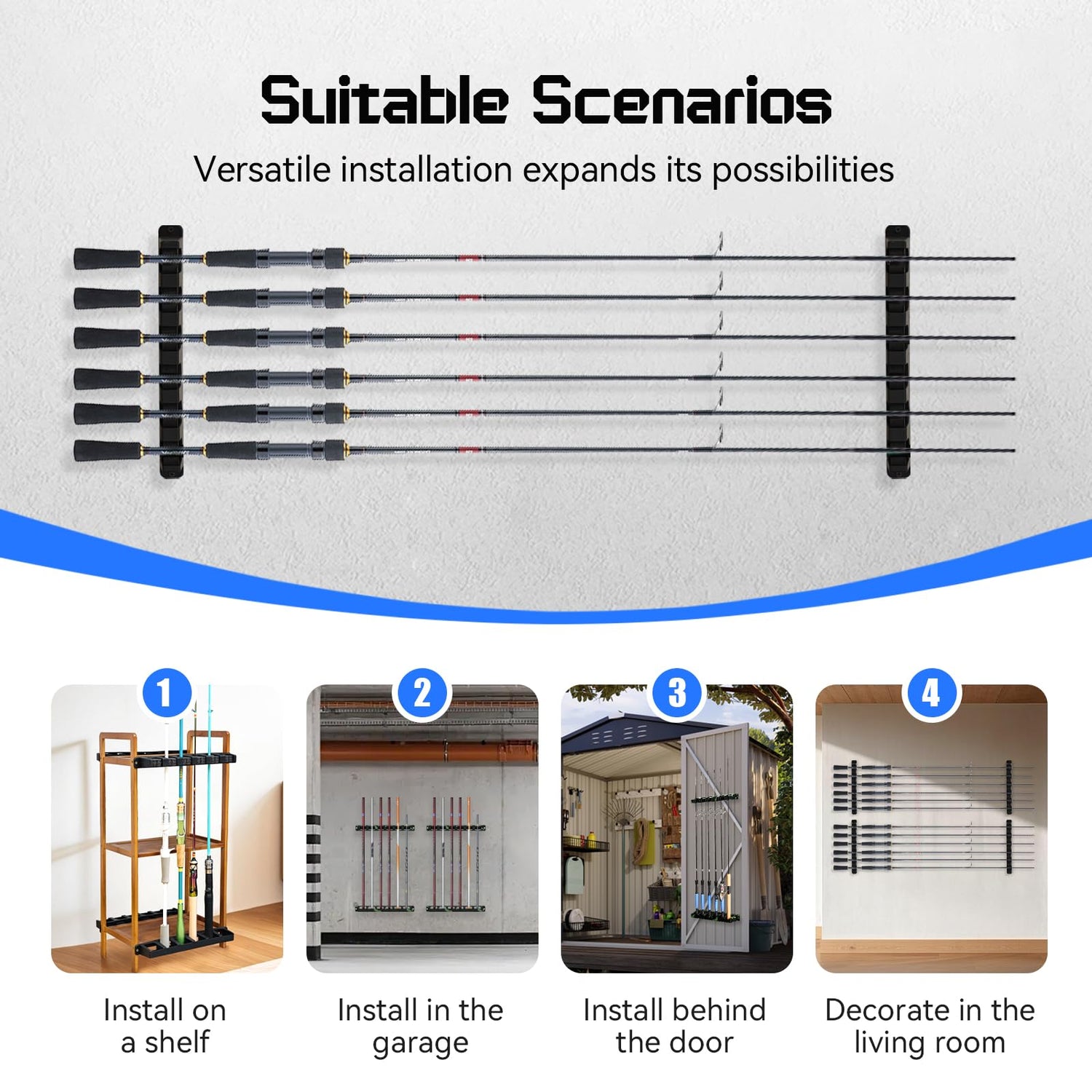 Suitable Scenarios

Versatile installation expands its possibilities

1

Install on a shelf

2

Install in the garage

3

Install behind the door

4

Decorate in the living room