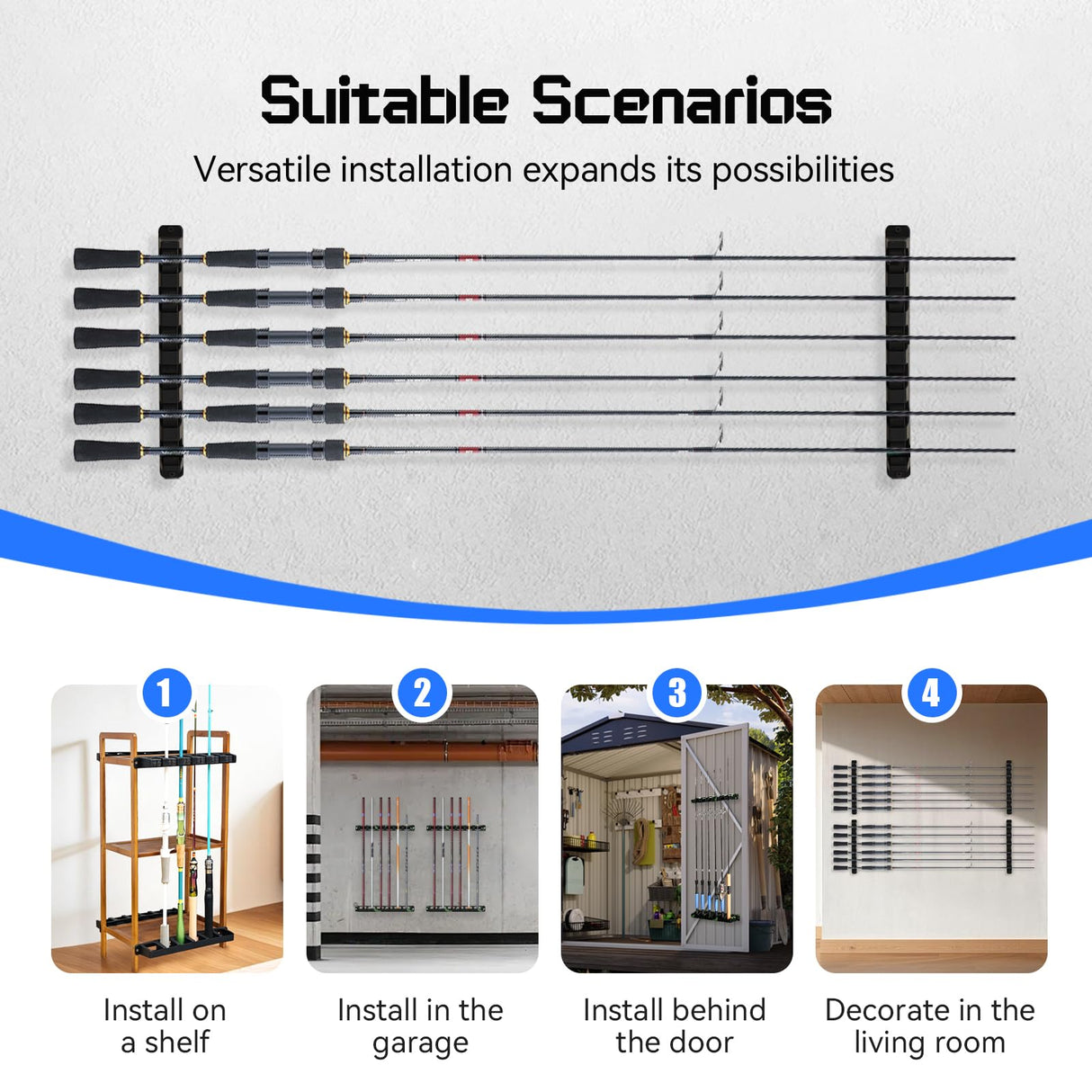 Suitable Scenarios

Versatile installation expands its possibilities

1

Install on a shelf

2

Install in the garage

3

Install behind the door

4

Decorate in the living room