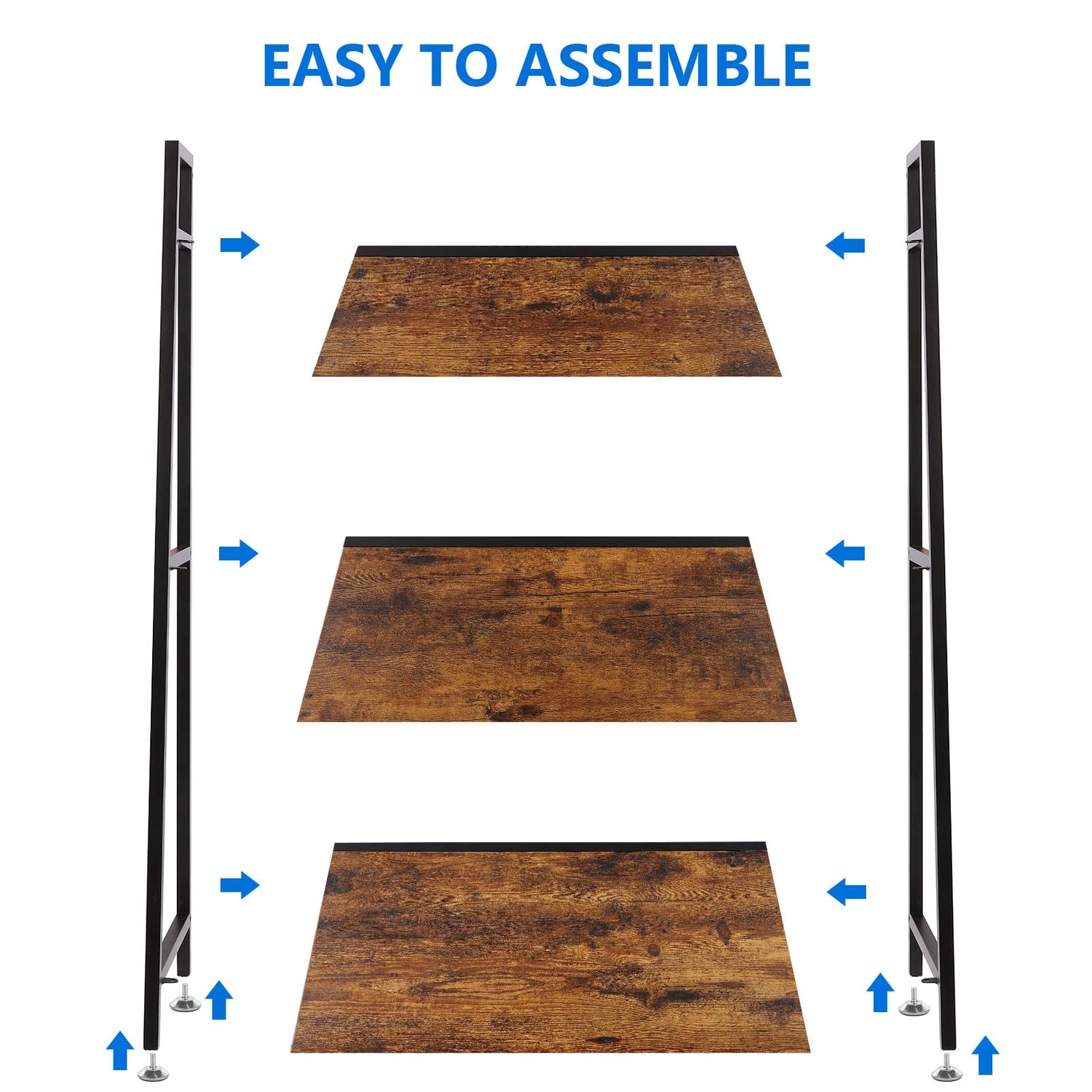 EASY TO ASSEMBLE