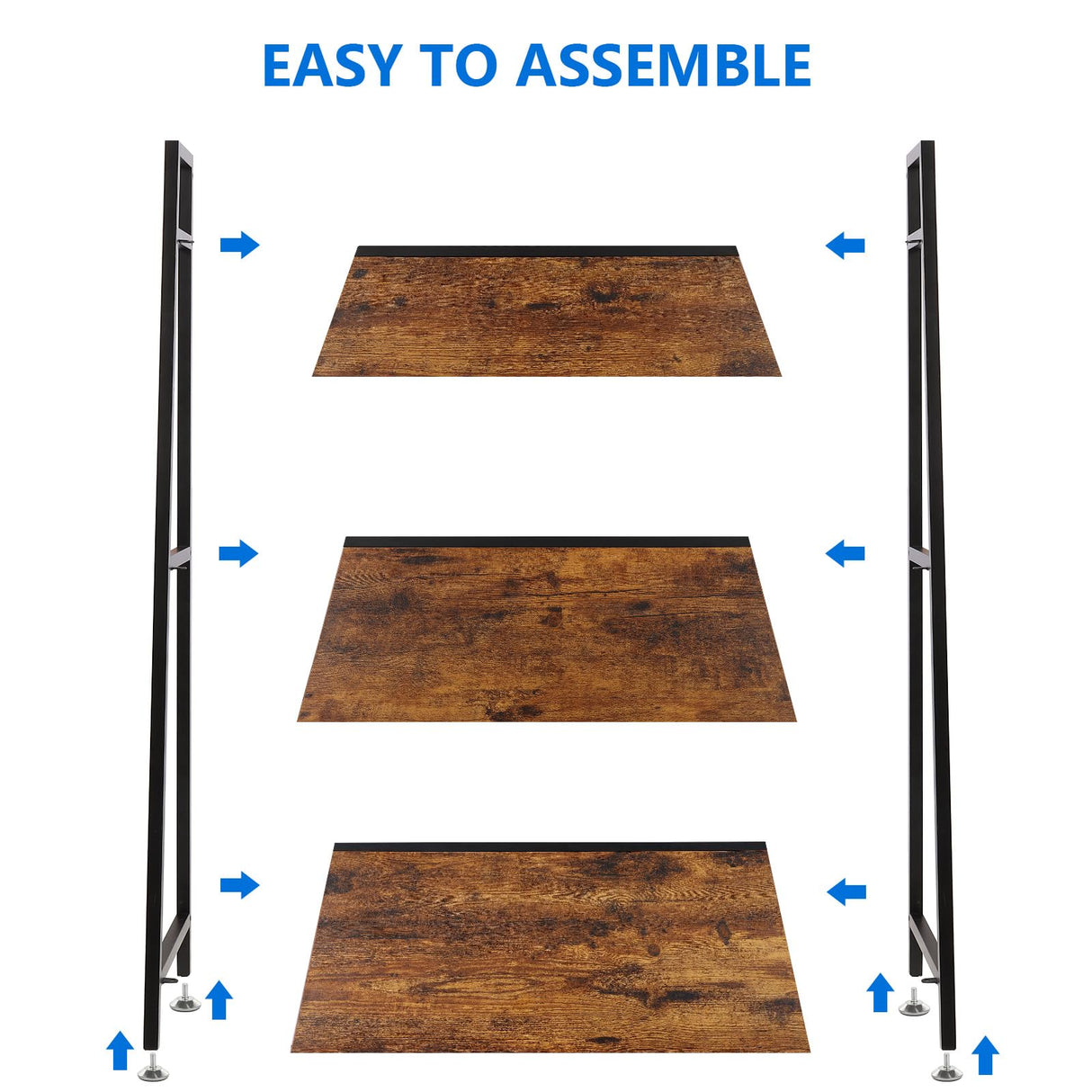 EASY TO ASSEMBLE