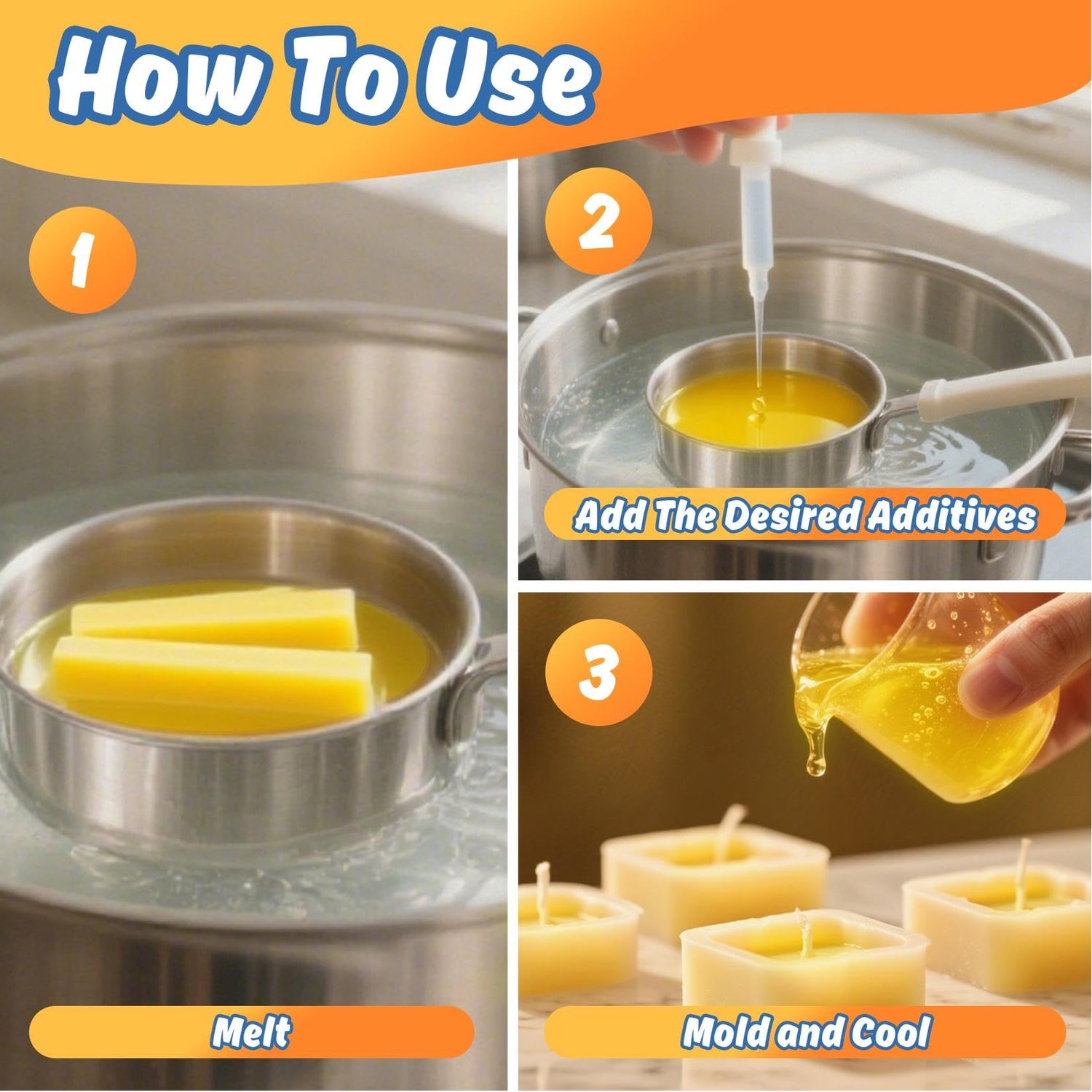 How To Use

1

Melt

2

Add The Desired Additives

3

Mold and Cool