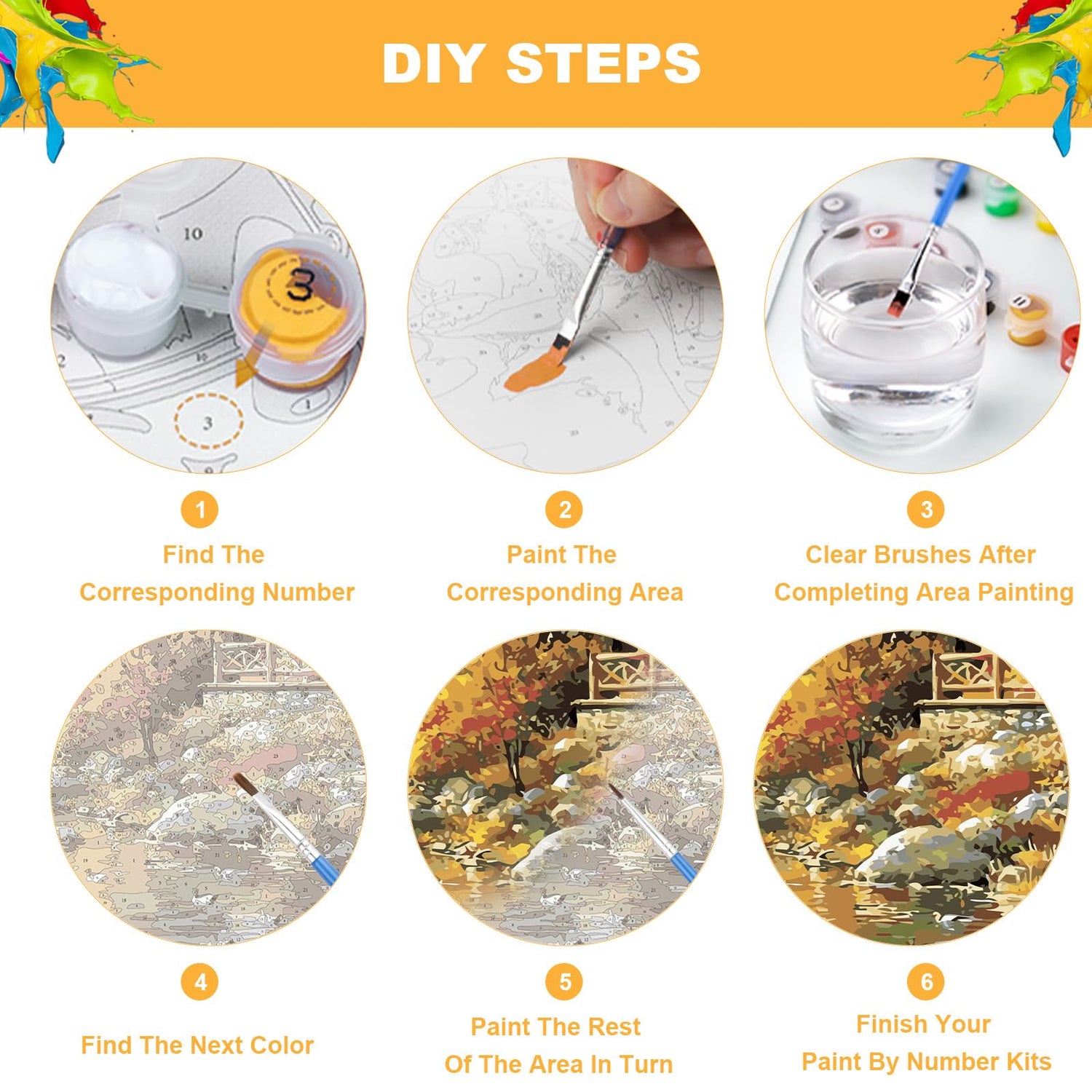 DIY STEPS

10

3

3

1

Find The Corresponding Number

2

Paint The Corresponding Area

3

Clear Brushes After Completing Area Painting

4

Find The Next Color

5

Paint The Rest Of The Area In Turn

6

Finish Your Paint By Number Kits