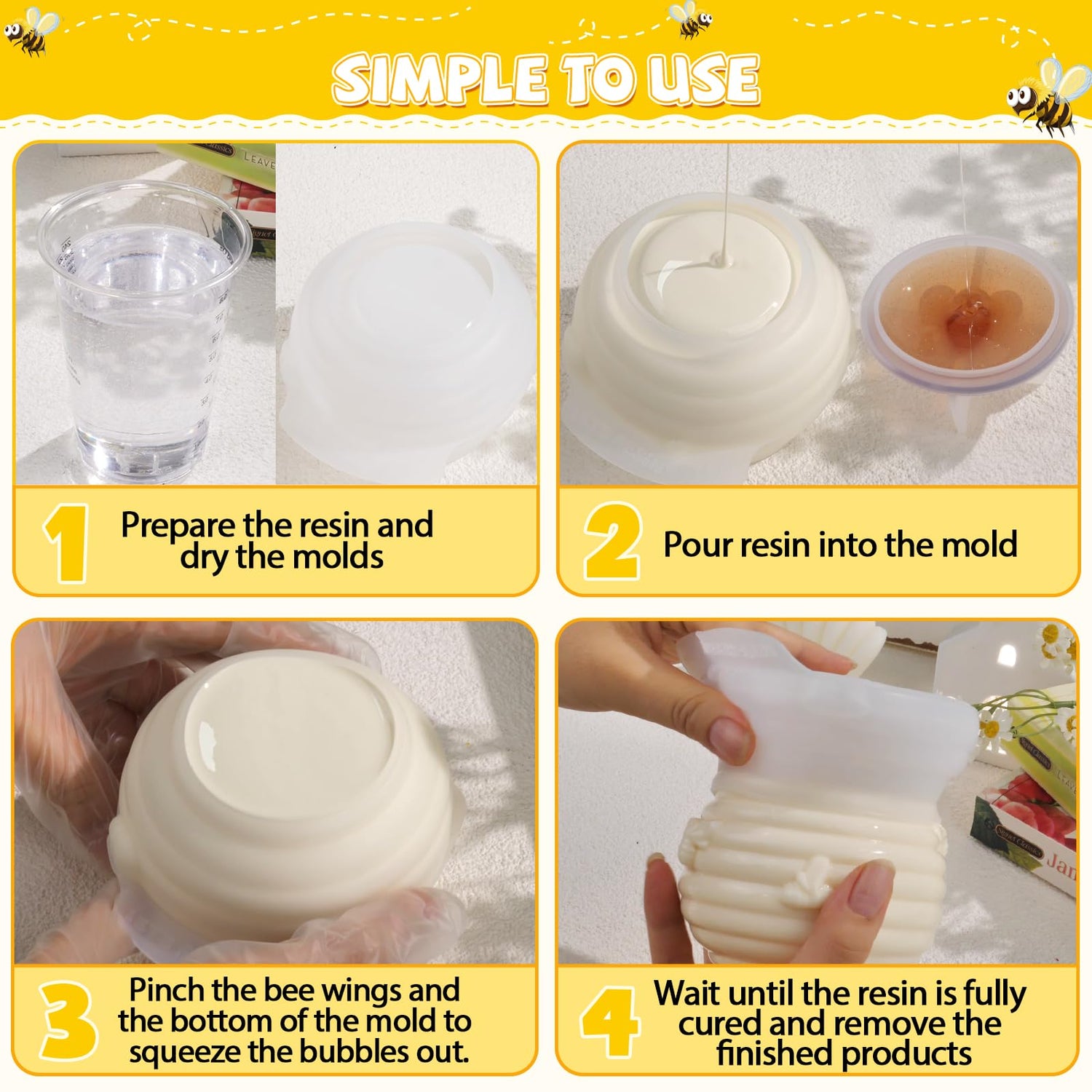 SIMPLE TO USE

1 Prepare the resin and dry the molds

2 Pour resin into the mold

3 Pinch the bee wings and the bottom of the mold to squeeze the bubbles out.

4 Wait until the resin is fully cured and remove the finished products