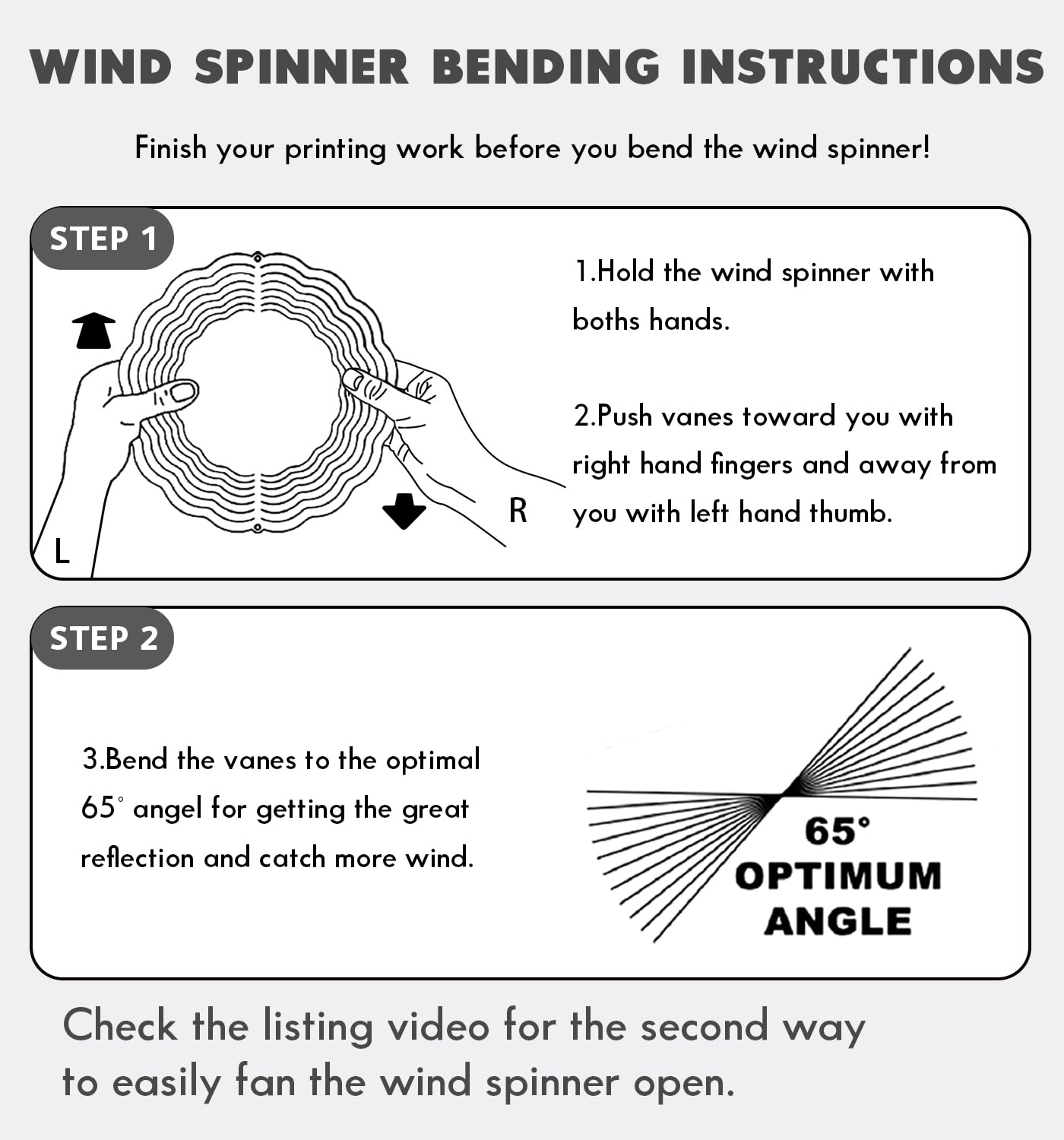 WIND SPINNER BENDING INSTRUCTIONS

Finish your printing work before you bend the wind spinner!

STEP 1

L

R

1.Hold the wind spinner with boths hands.

2.Push vanes toward you with right hand fingers and away from you with left hand thumb.

STEP 2

3.Bend the vanes to the optimal 65° angel for getting the great reflection and catch more wind.

65° OPTIMUM ANGLE

Check the listing video for the second way to easily fan the wind spinner open.