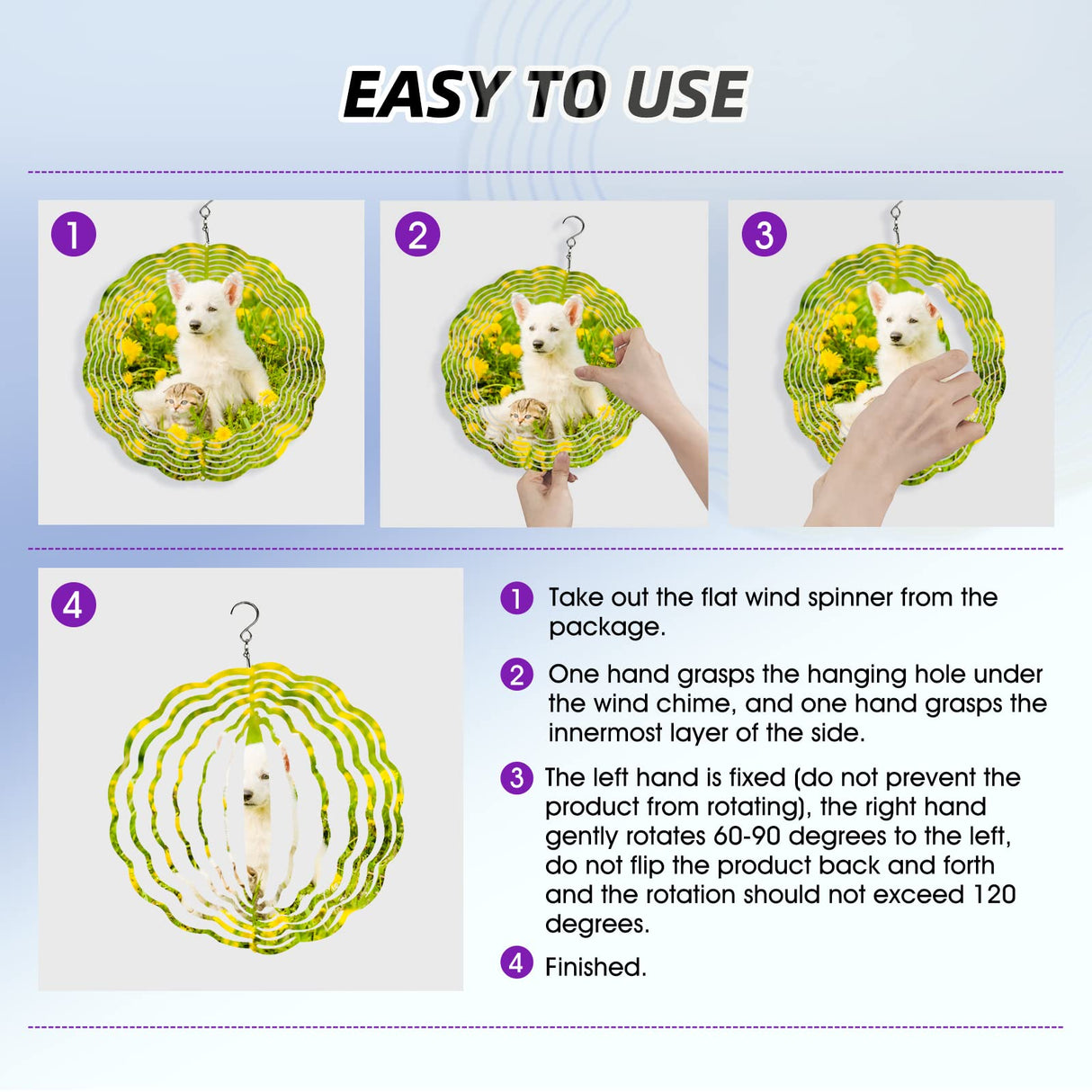 EASY TO USE

1

2

3

4

1 Take out the flat wind spinner from the package.

2 One hand grasps the hanging hole under the wind chime, and one hand grasps the innermost layer of the side.

3 The left hand is fixed (do not prevent the product from rotating), the right hand gently rotates 60-90 degrees to the left, do not flip the product back and forth and the rotation should not exceed 120 degrees.

4 Finished.