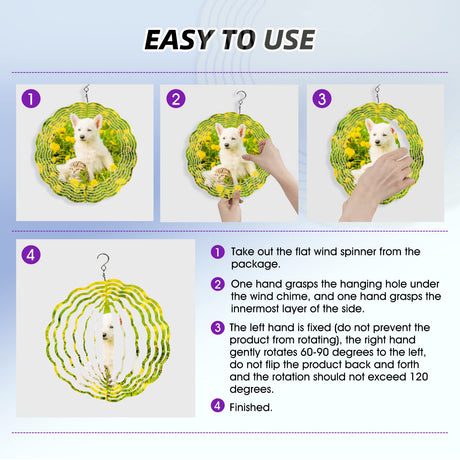 EASY TO USE

1

2

3

4

1 Take out the flat wind spinner from the package.

2 One hand grasps the hanging hole under the wind chime, and one hand grasps the innermost layer of the side.

3 The left hand is fixed (do not prevent the product from rotating), the right hand gently rotates 60-90 degrees to the left, do not flip the product back and forth and the rotation should not exceed 120 degrees.

4 Finished.