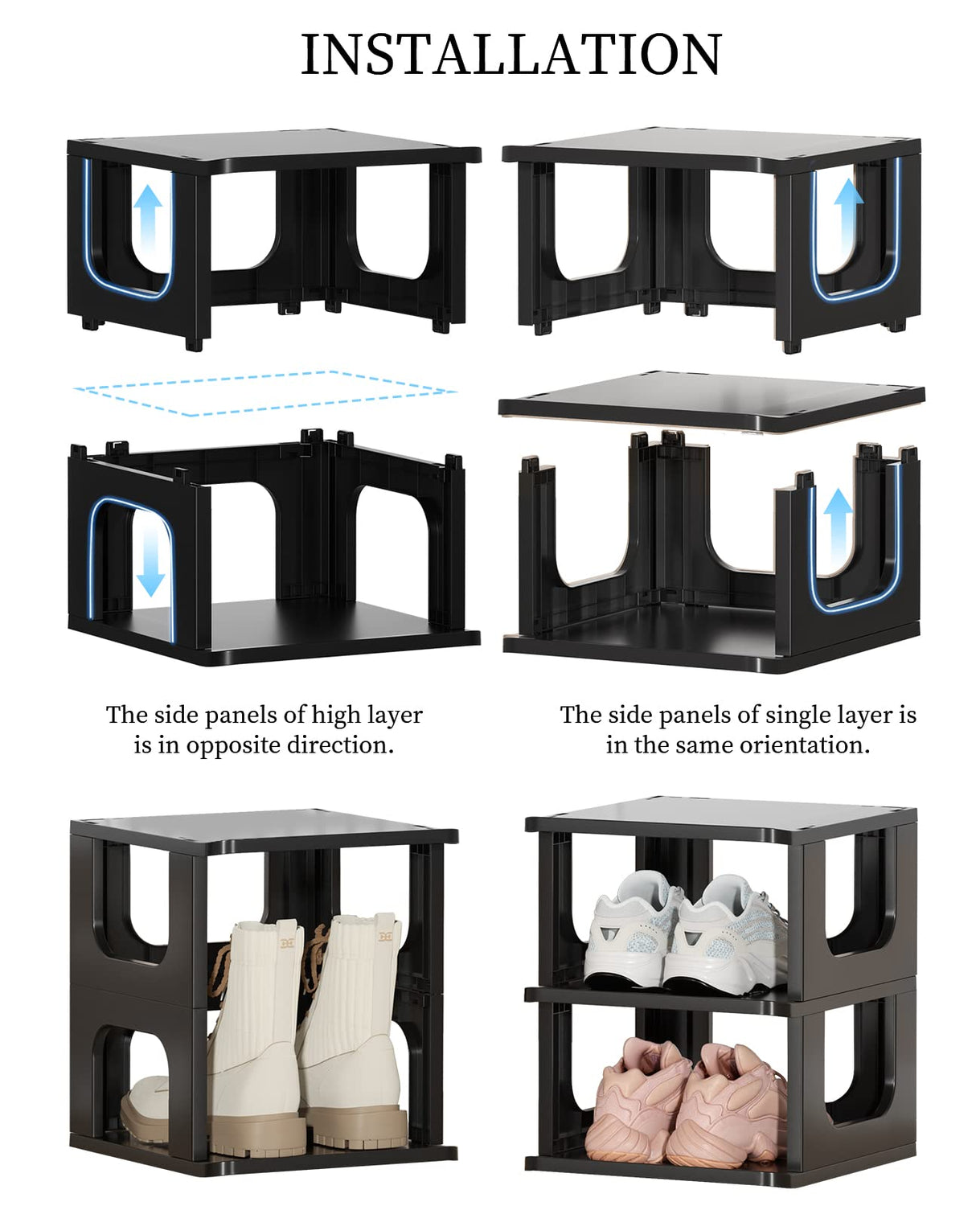 INSTALLATION

The side panels of high layer is in opposite direction.

The side panels of single layer is in the same orientation.