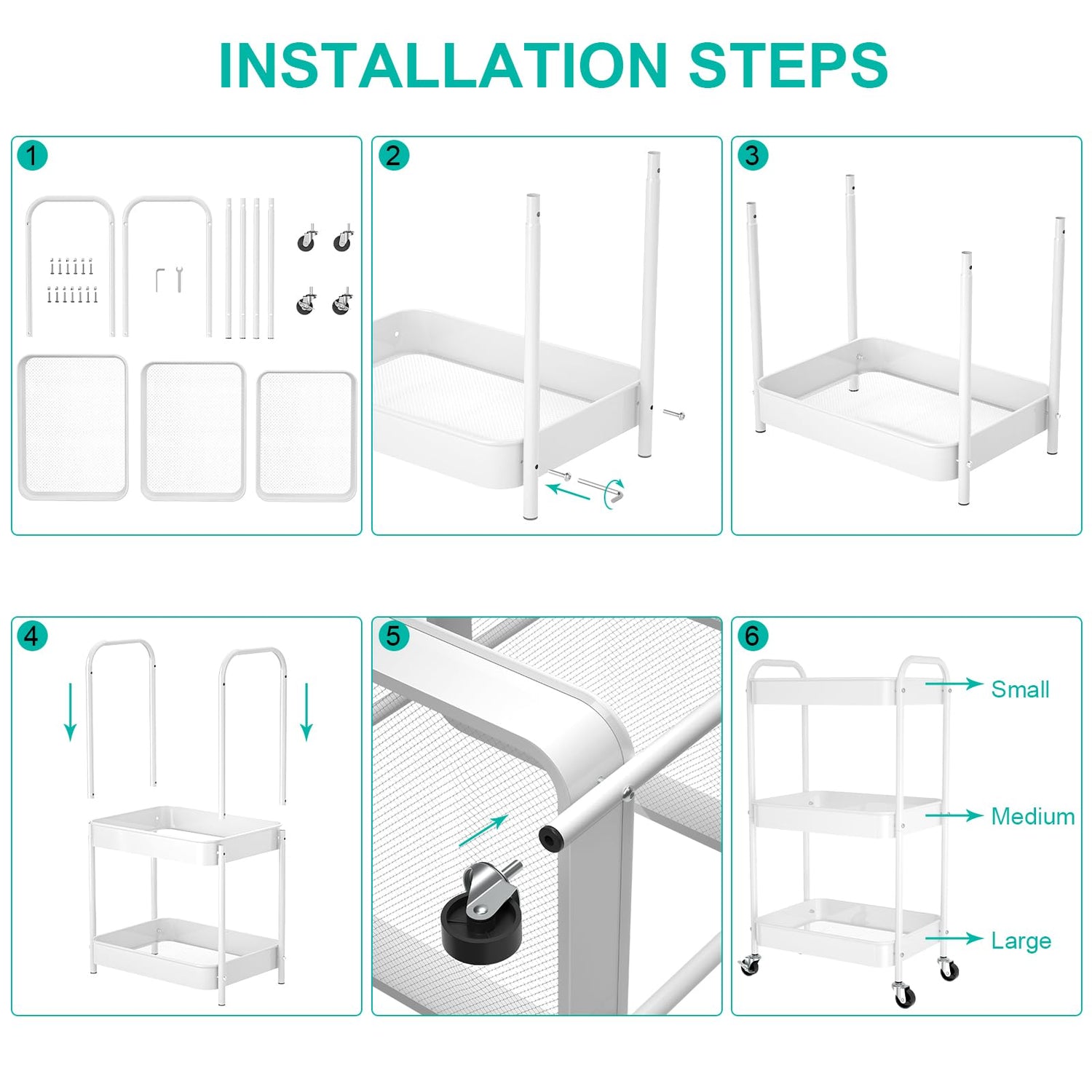 INSTALLATION STEPS

1

2

3

4

5

6

Small

Medium

Large