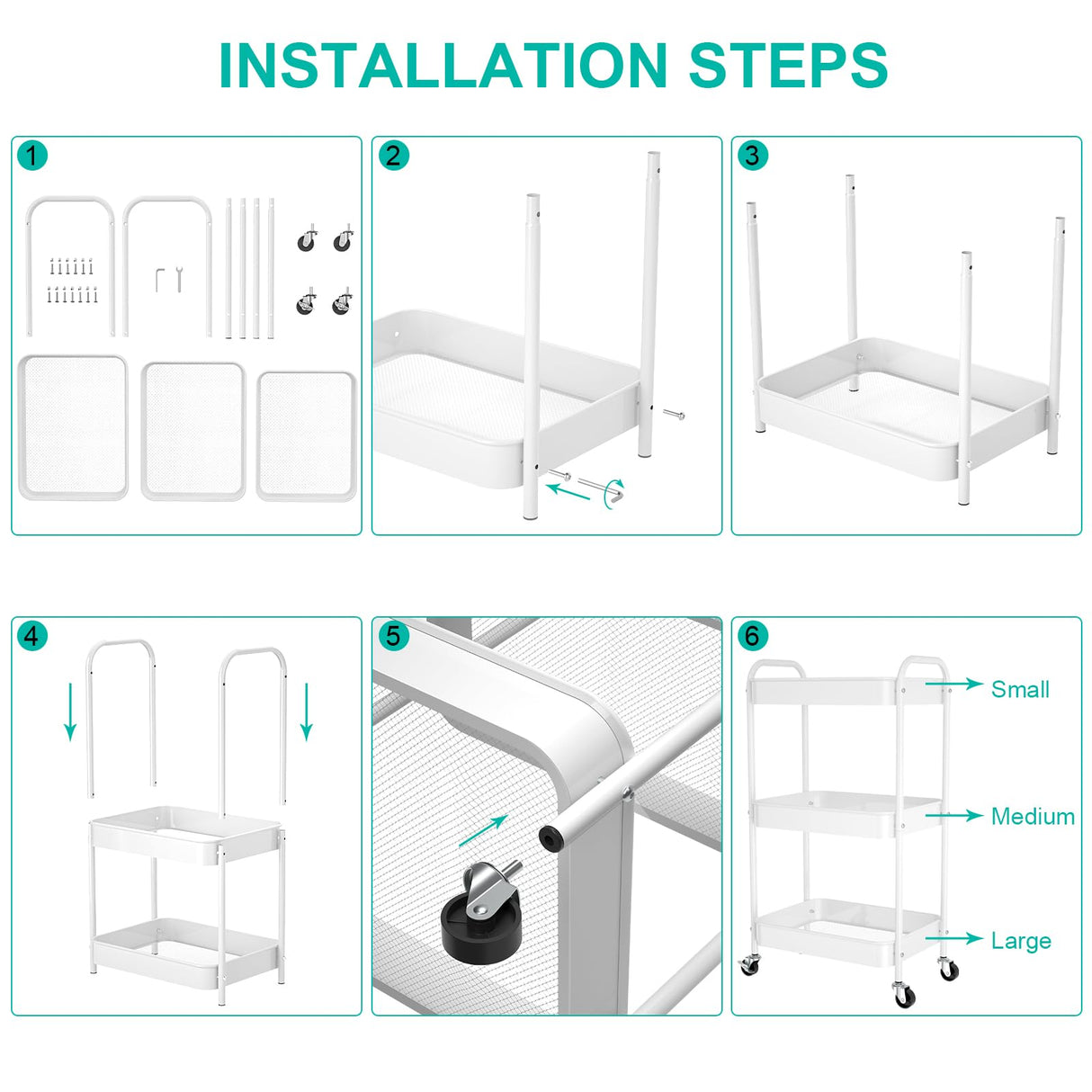 INSTALLATION STEPS

1

2

3

4

5

6

Small

Medium

Large