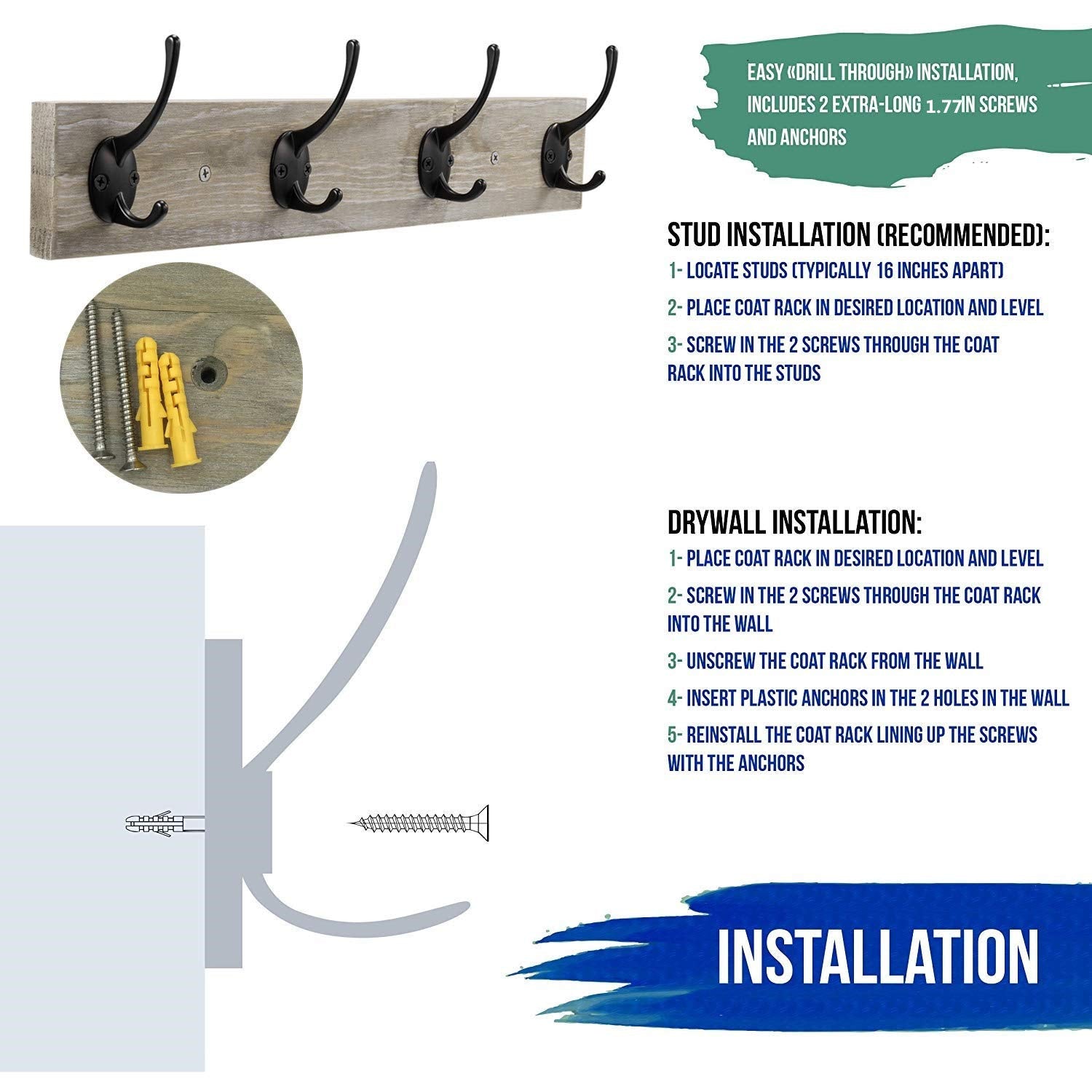 EASY «DRILL THROUGH» INSTALLATION, INCLUDES 2 EXTRA-LONG 1.77IN SCREWS AND ANCHORS

STUD INSTALLATION (RECOMMENDED):

1- LOCATE STUDS (TYPICALLY 16 INCHES APART)

2- PLACE COAT RACK IN DESIRED LOCATION AND LEVEL

3- SCREW IN THE 2 SCREWS THROUGH THE COAT RACK INTO THE STUDS

DRYWALL INSTALLATION:

1- PLACE COAT RACK IN DESIRED LOCATION AND LEVEL

2- SCREW IN THE 2 SCREWS THROUGH THE COAT RACK INTO THE WALL

3- UNSCREW THE COAT RACK FROM THE WALL

4- INSERT PLASTIC ANCHORS IN THE 2 HOLES IN THE WALL

5- REINSTALL THE COAT RACK LINING UP THE SCREWS WITH THE ANCHORS

INSTALLATION