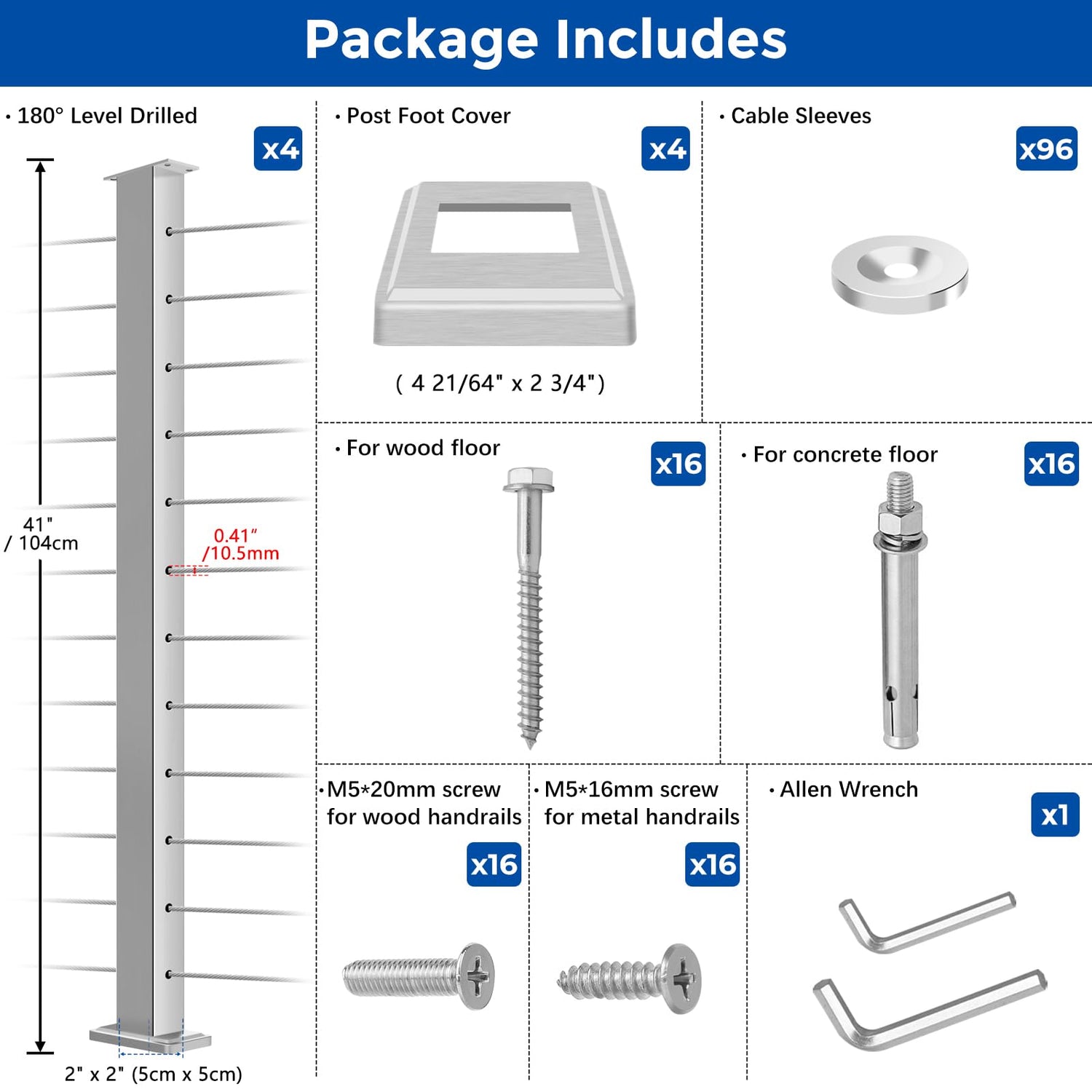 Package Includes

· 180° Level Drilled

x4

41"
/ 104cm

0.41"
/10.5mm

2" x 2" (5cm x 5cm)

· Post Foot Cover

x4

( 4 21/64" x 2 3/4")

· Cable Sleeves

x96

· For wood floor

x16

· For concrete floor

x16

· M5*20mm screw for wood handrails

x16

· M5*16mm screw for metal handrails

x16

· Allen Wrench

x1