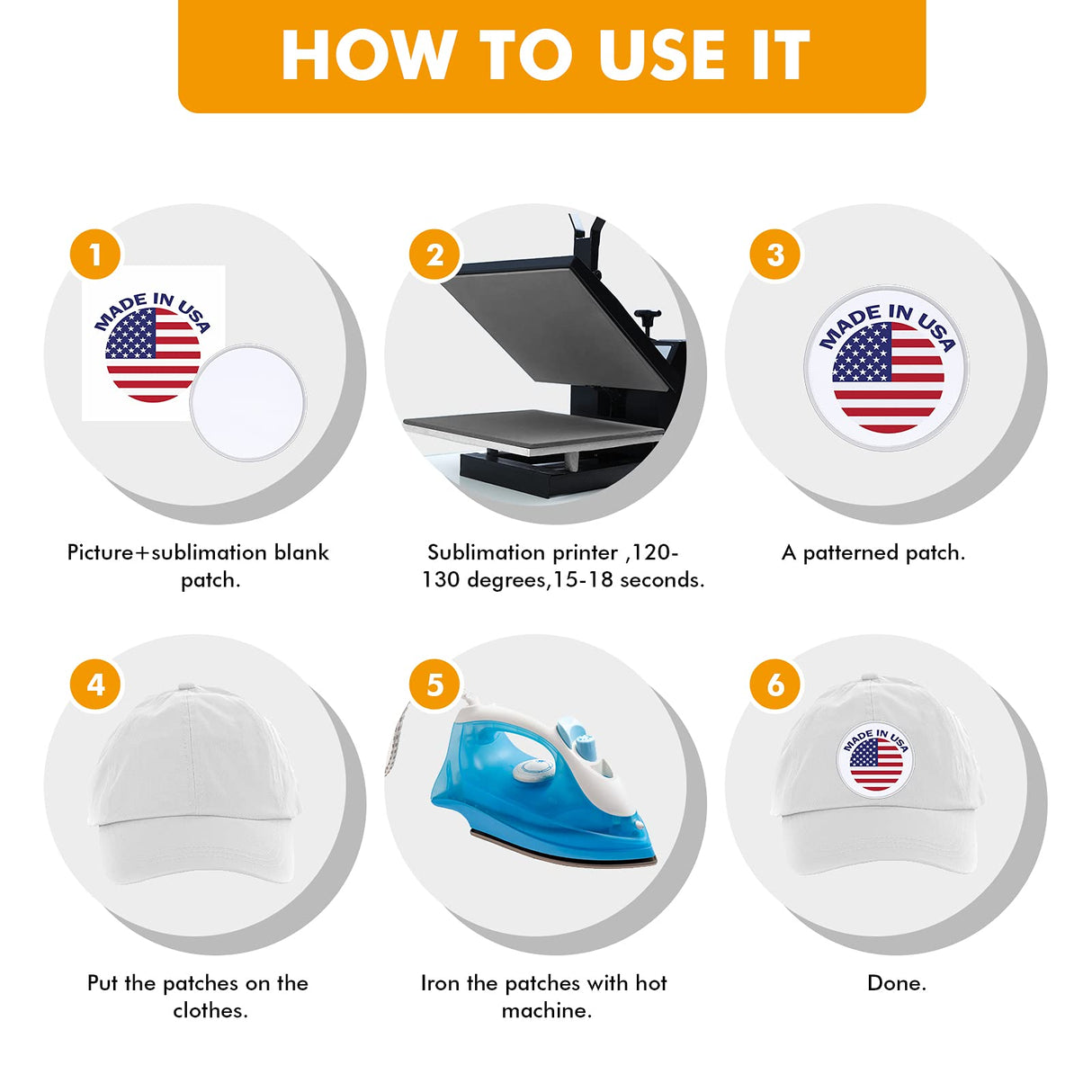 HOW TO USE IT

1

MADE IN USA

Picture+sublimation blank patch.

2

Sublimation printer ,120-130 degrees,15-18 seconds.

3

MADE IN USA

A patterned patch.

4

Put the patches on the clothes.

5

Iron the patches with hot machine.

6

MADE IN USA

Done.