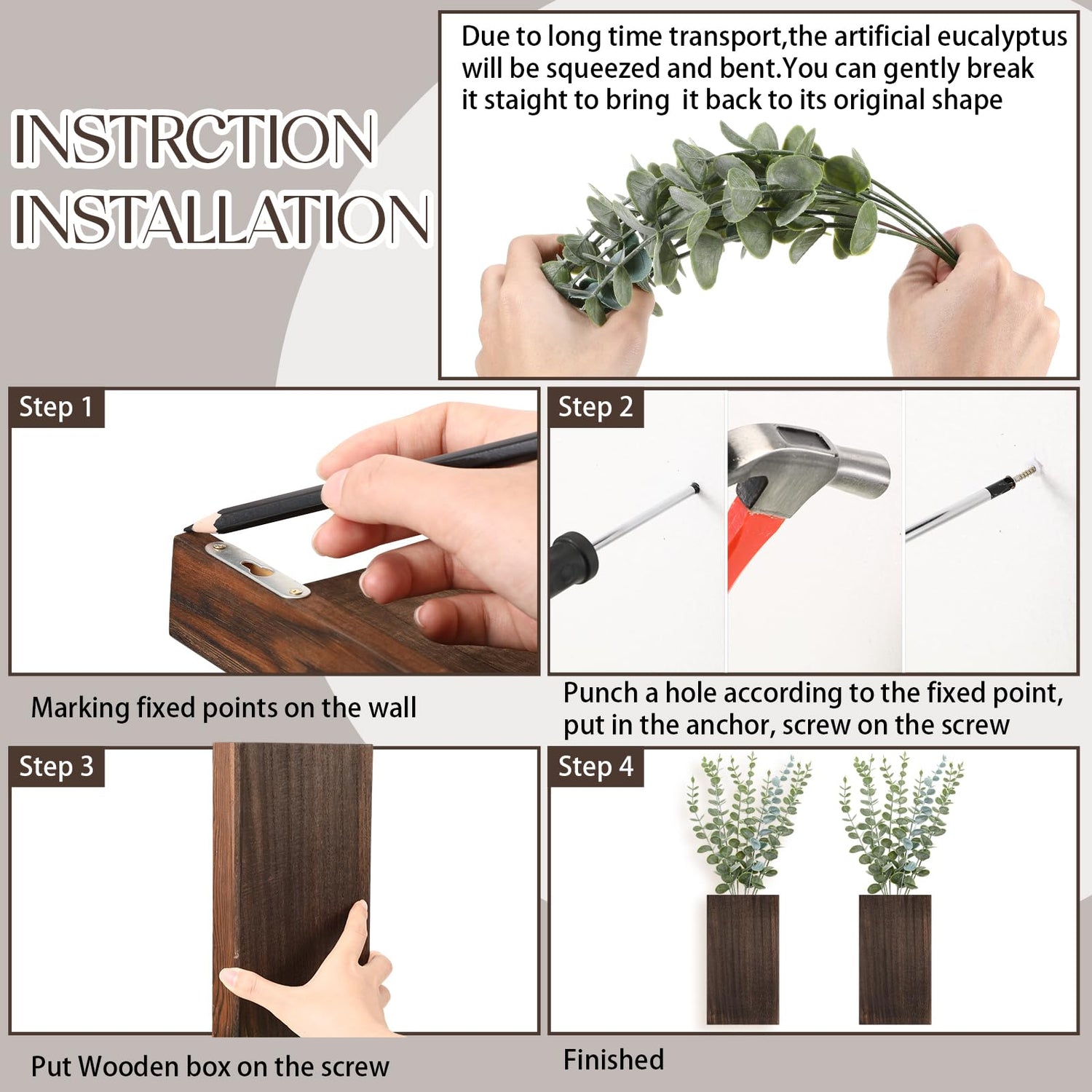 INSTRCTION
INSTALLATION

Due to long time transport,the artificial eucalyptus will be squeezed and bent.You can gently break it staight to bring it back to its original shape

Step 1

Marking fixed points on the wall

Step 2

Punch a hole according to the fixed point, put in the anchor, screw on the screw

Step 3

Put Wooden box on the screw

Step 4

Finished