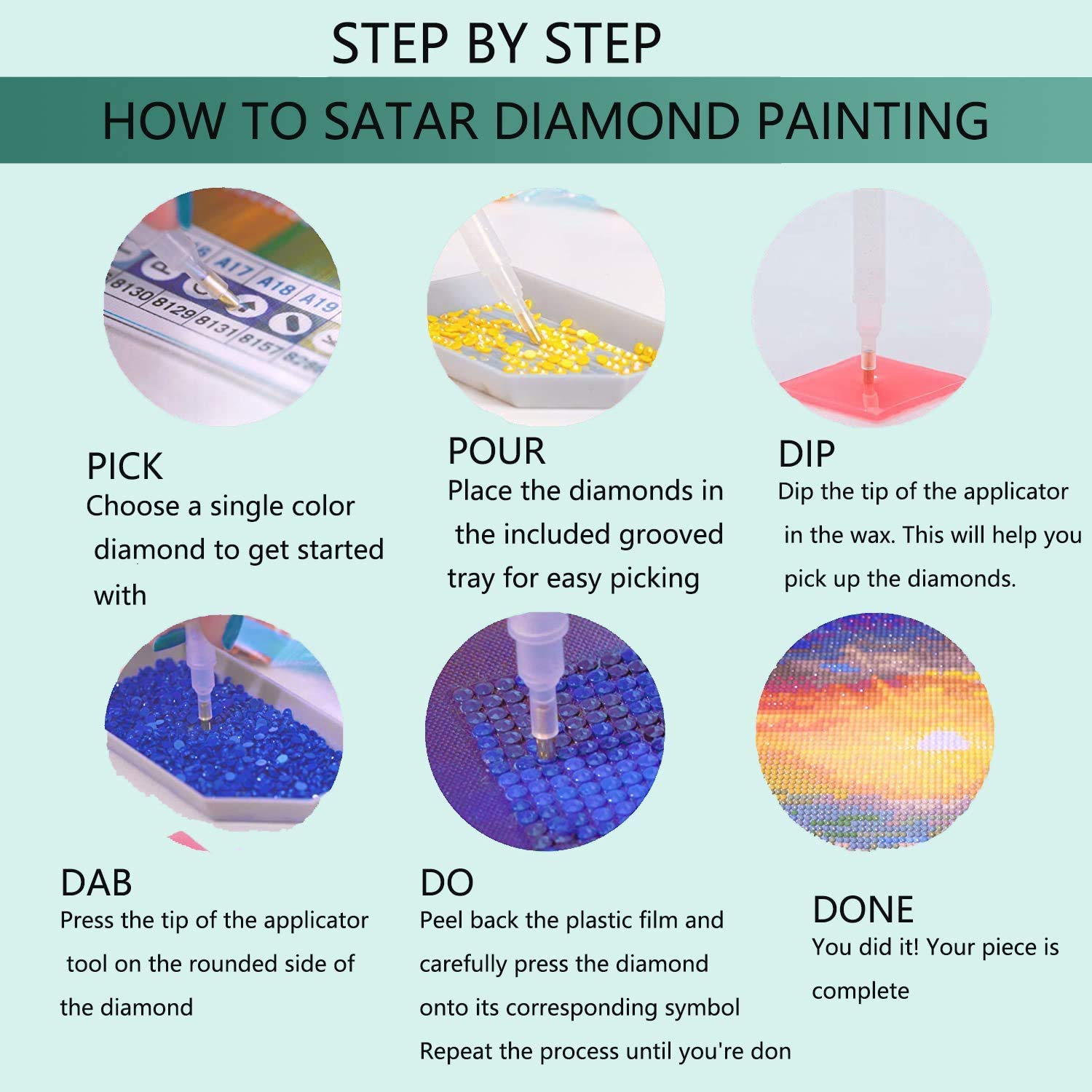 STEP BY STEP

HOW TO SATAR DIAMOND PAINTING

A17 A18 A19
8130 8129 8131 8157

PICK
Choose a single color diamond to get started with

POUR
Place the diamonds in the included grooved tray for easy picking

DIP
Dip the tip of the applicator in the wax. This will help you pick up the diamonds.

DAB
Press the tip of the applicator tool on the rounded side of the diamond

DO
Peel back the plastic film and carefully press the diamond onto its corresponding symbol Repeat the process until you're don

DONE
You did it! Your piece is complete