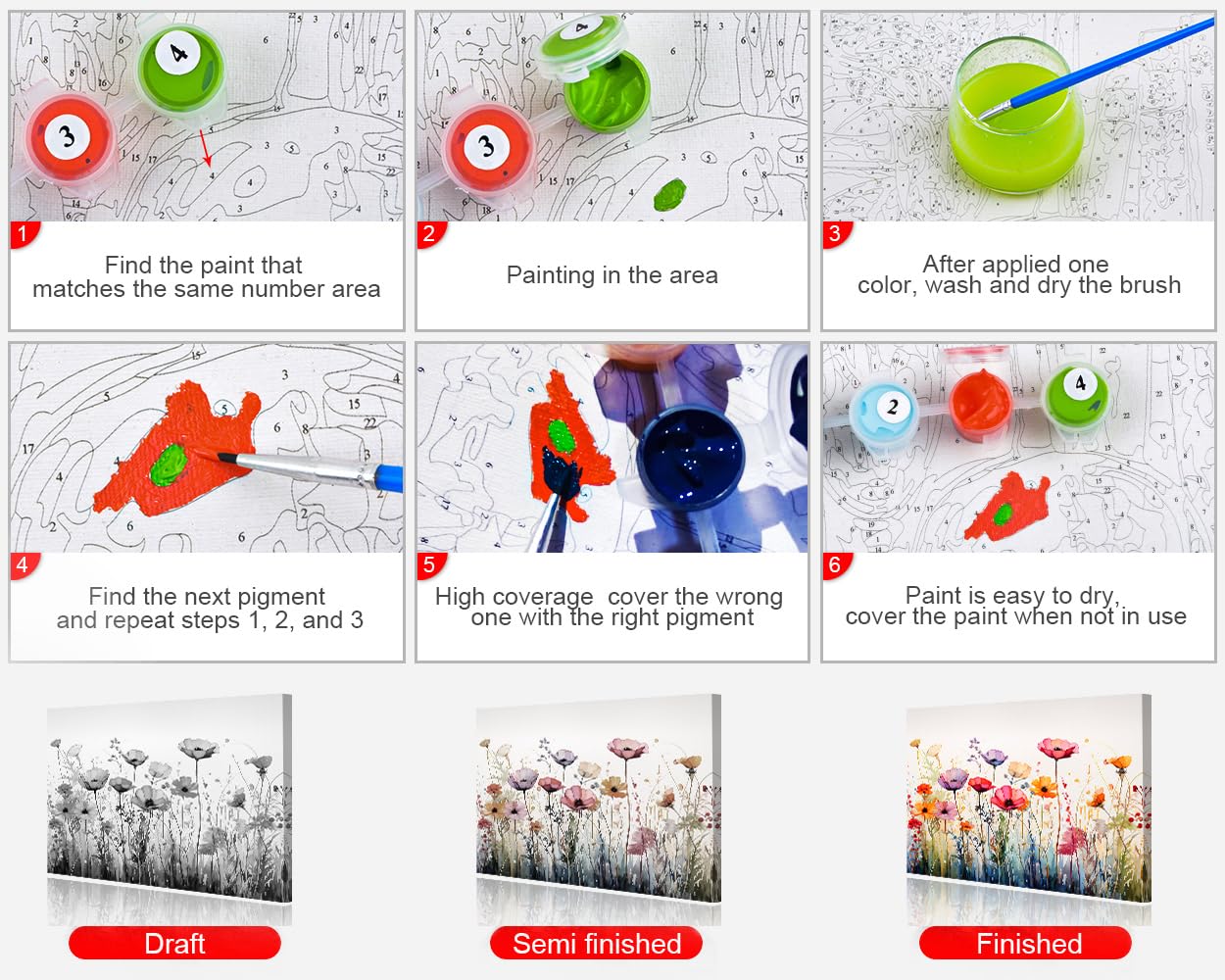 1

Find the paint that matches the same number area

2

Painting in the area

3

After applied one color, wash and dry the brush

4

Find the next pigment and repeat steps 1, 2, and 3

5

High coverage cover the wrong one with the right pigment

6

Paint is easy to dry, cover the paint when not in use

Draft

Semi finished

Finished