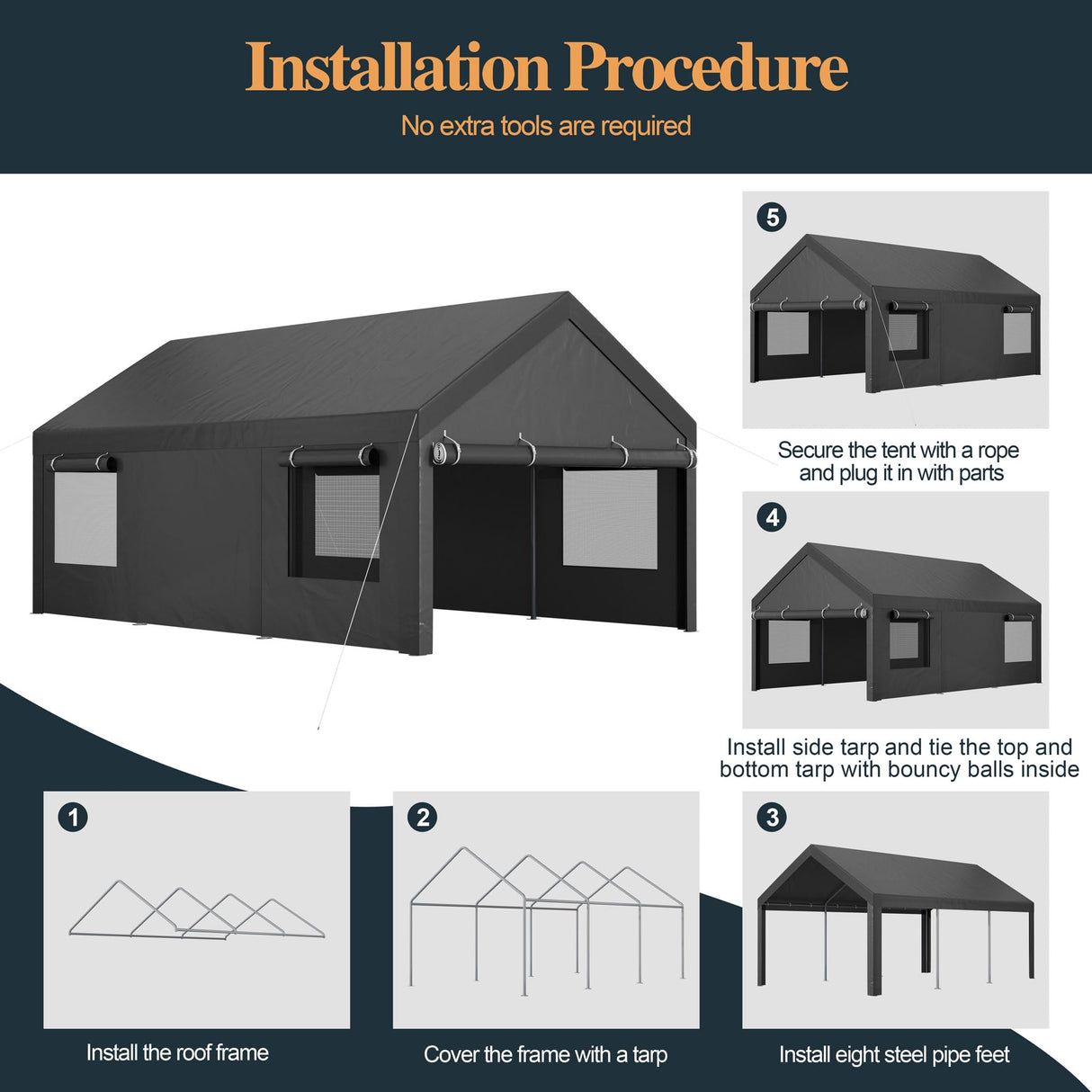 Installation Procedure

No extra tools are required

5

Secure the tent with a rope and plug it in with parts

4

Install side tarp and tie the top and bottom tarp with bouncy balls inside

1

Install the roof frame

2

Cover the frame with a tarp

3

Install eight steel pipe feet