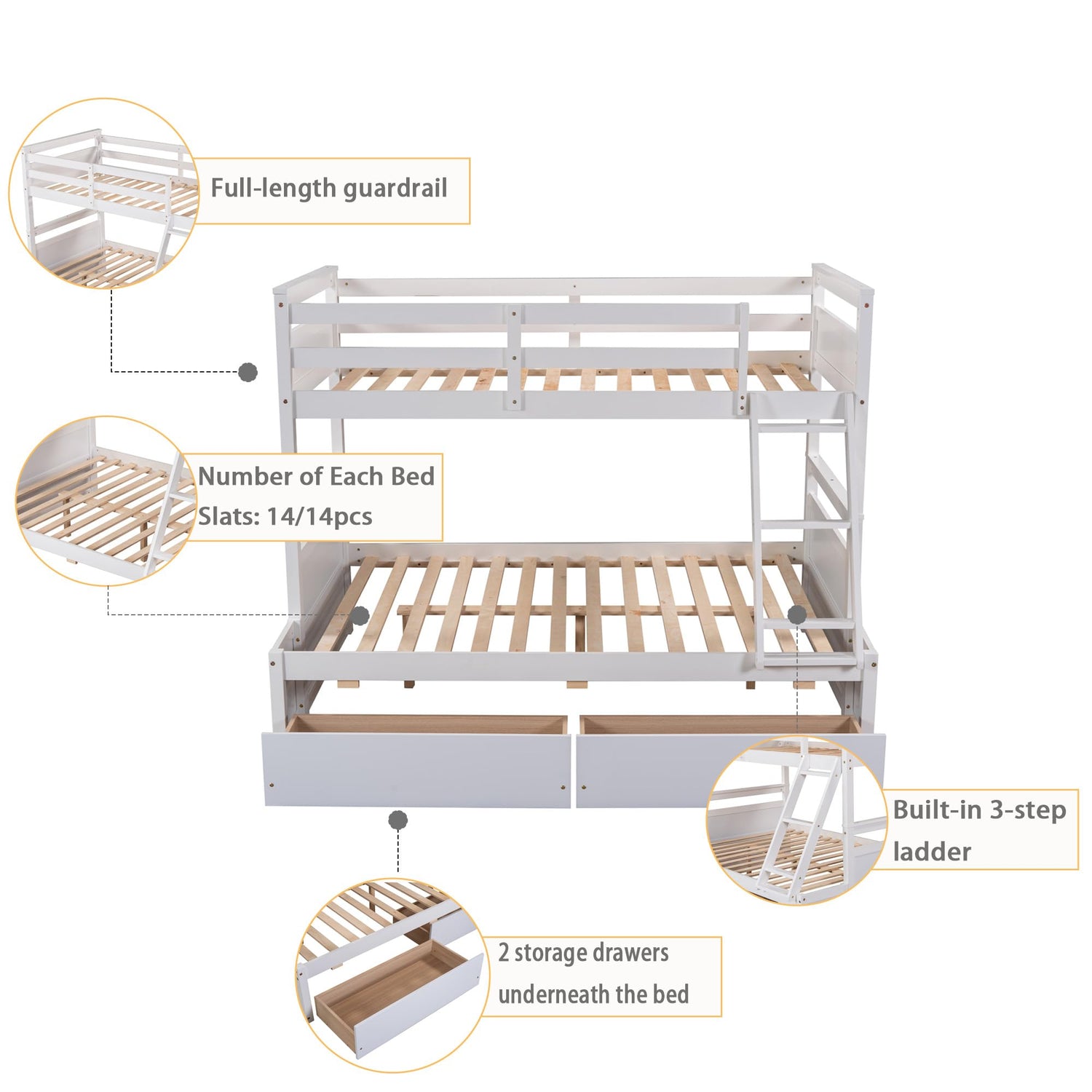 Full-length guardrail

Number of Each Bed
Slats: 14/14pcs

Built-in 3-step
ladder

2 storage drawers
underneath the bed