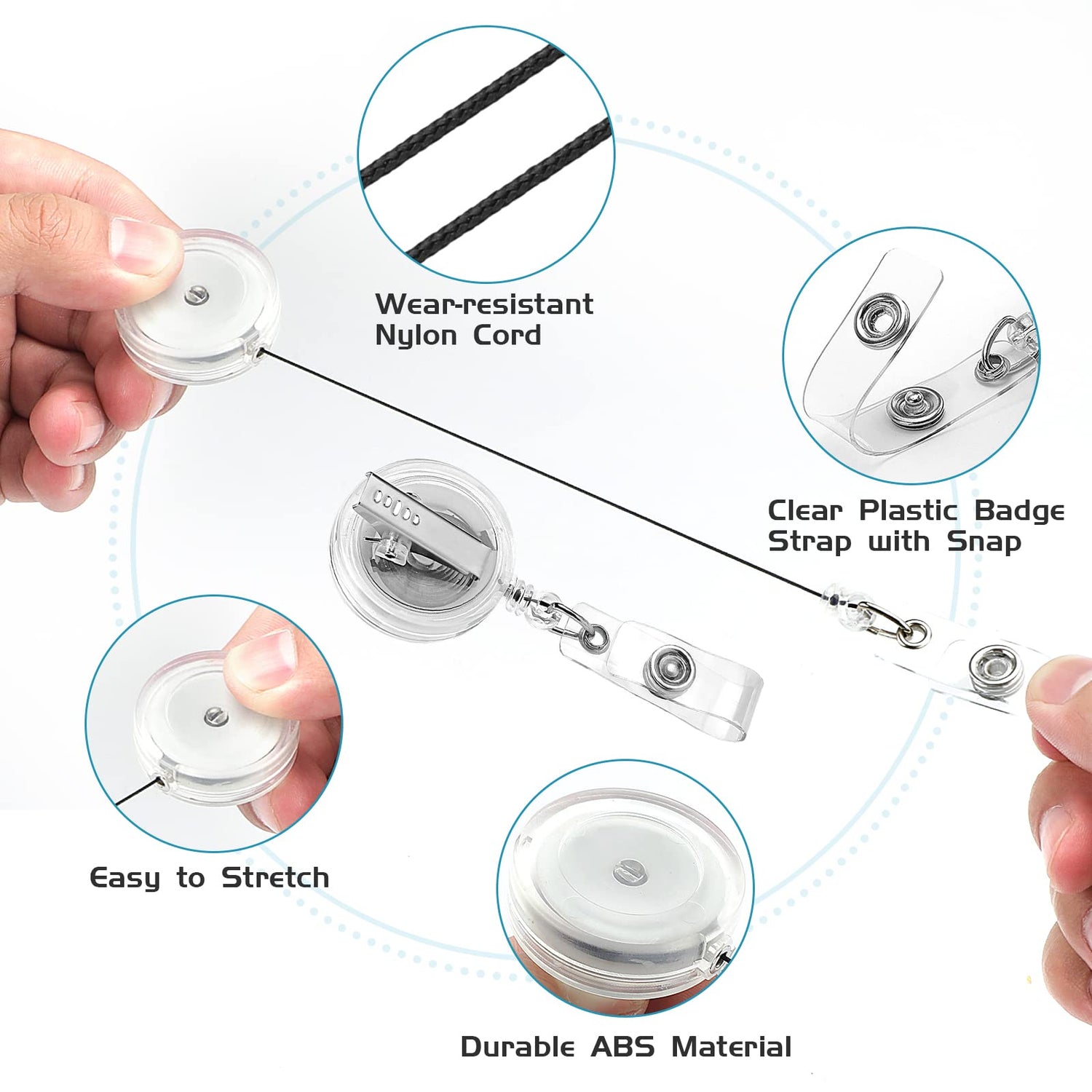 Wear-resistant Nylon Cord

Clear Plastic Badge Strap with Snap

Easy to Stretch

Durable ABS Material