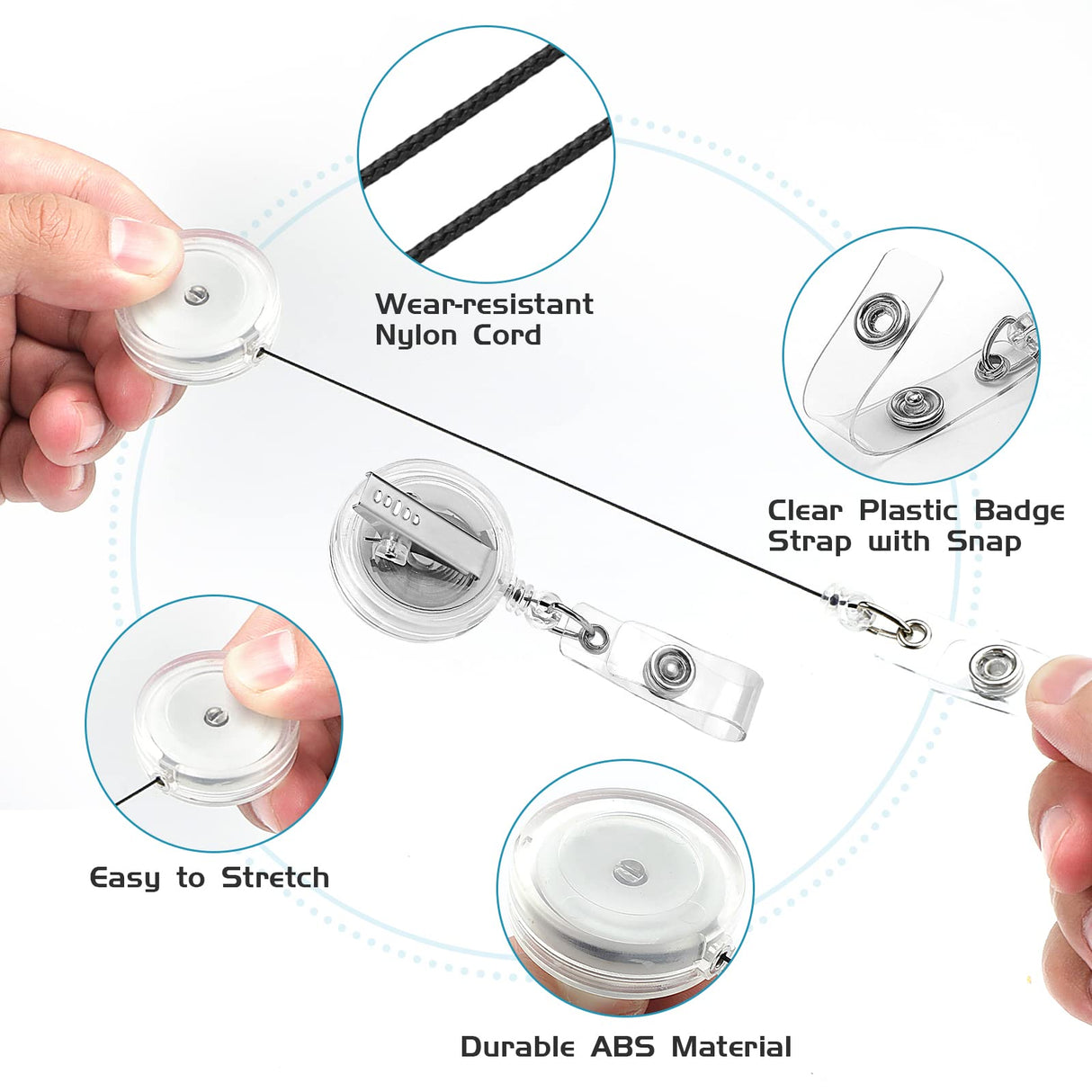 Wear-resistant Nylon Cord

Clear Plastic Badge Strap with Snap

Easy to Stretch

Durable ABS Material