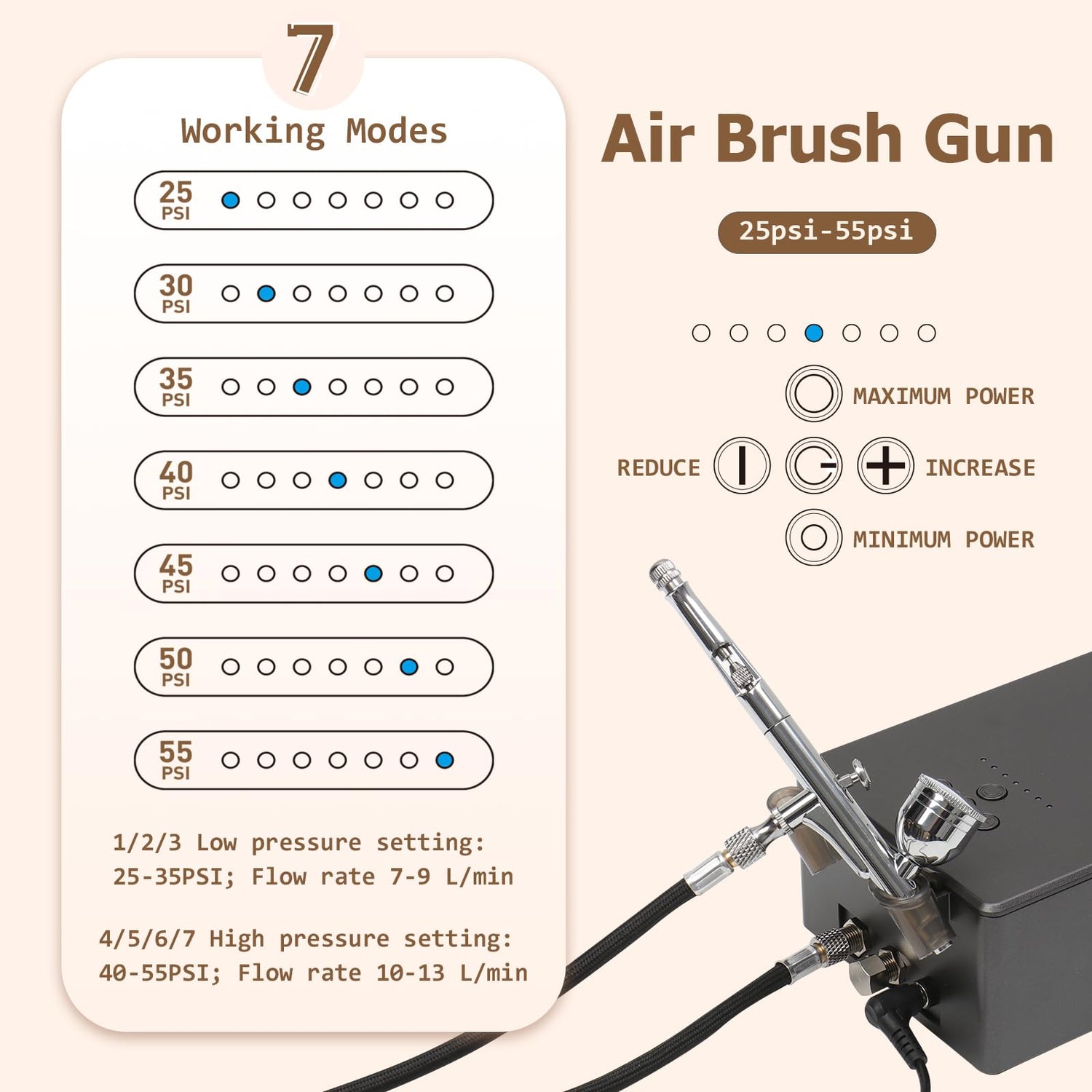 7

Working Modes

25 PSI

30 PSI

35 PSI

40 PSI

45 PSI

50 PSI

55 PSI

1/2/3 Low pressure setting: 25-35PSI; Flow rate 7-9 L/min

4/5/6/7 High pressure setting: 40-55PSI; Flow rate 10-13 L/min

Air Brush Gun

25psi-55psi

MAXIMUM POWER

REDUCE

INCREASE

MINIMUM POWER