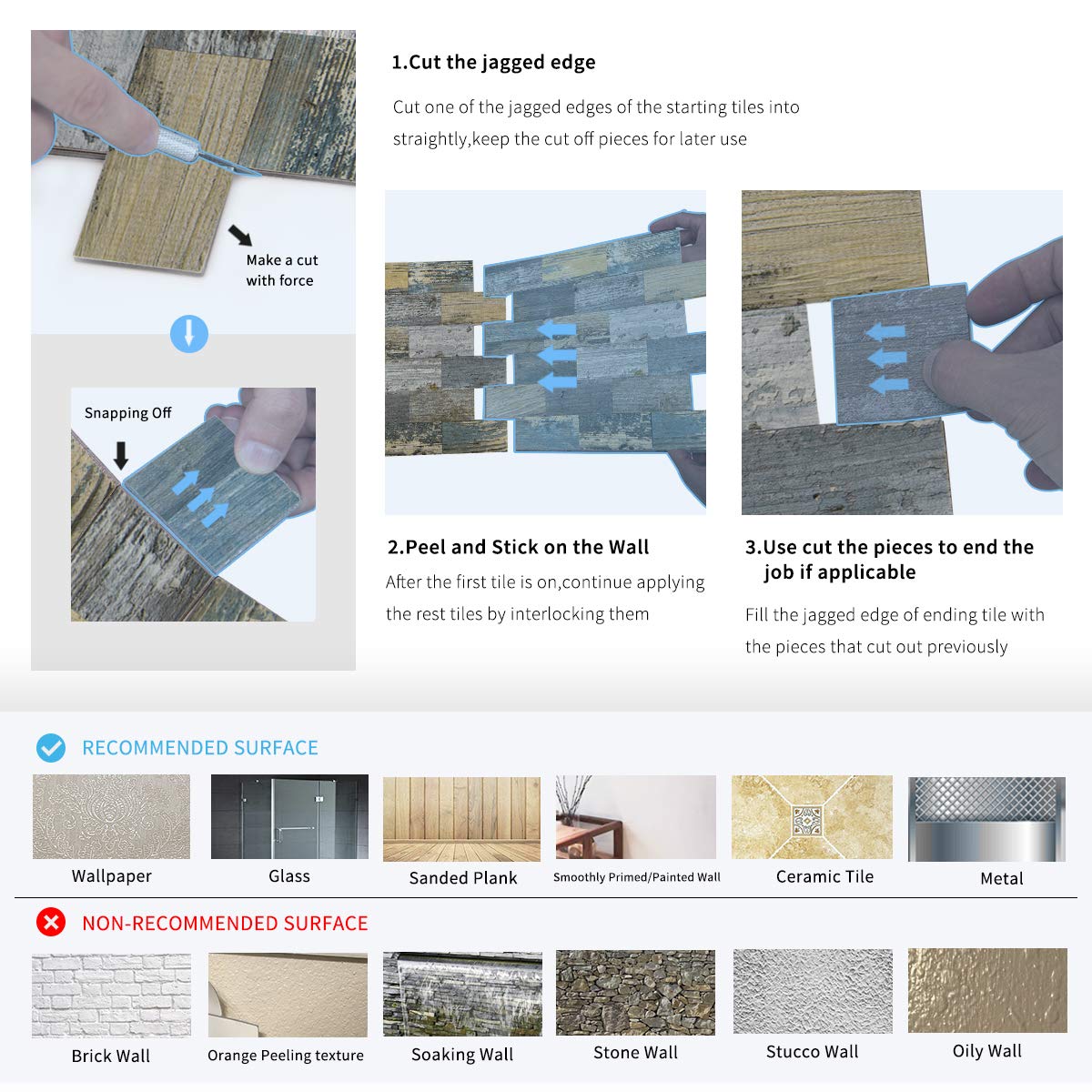 Make a cut with force

Snapping Off

1.Cut the jagged edge

Cut one of the jagged edges of the starting tiles into straightly,keep the cut off pieces for later use

2.Peel and Stick on the Wall

After the first tile is on,continue applying the rest tiles by interlocking them

3.Use cut the pieces to end the job if applicable

Fill the jagged edge of ending tile with the pieces that cut out previously

RECOMMENDED SURFACE

Wallpaper

Glass

Sanded Plank

Smoothly Primed/Painted Wall

Ceramic Tile

Metal

NON-RECOMMENDED SURFACE

Brick Wall

Orange Peeling texture

Soaking Wall

Stone Wall

Stucco Wall

Oily Wall