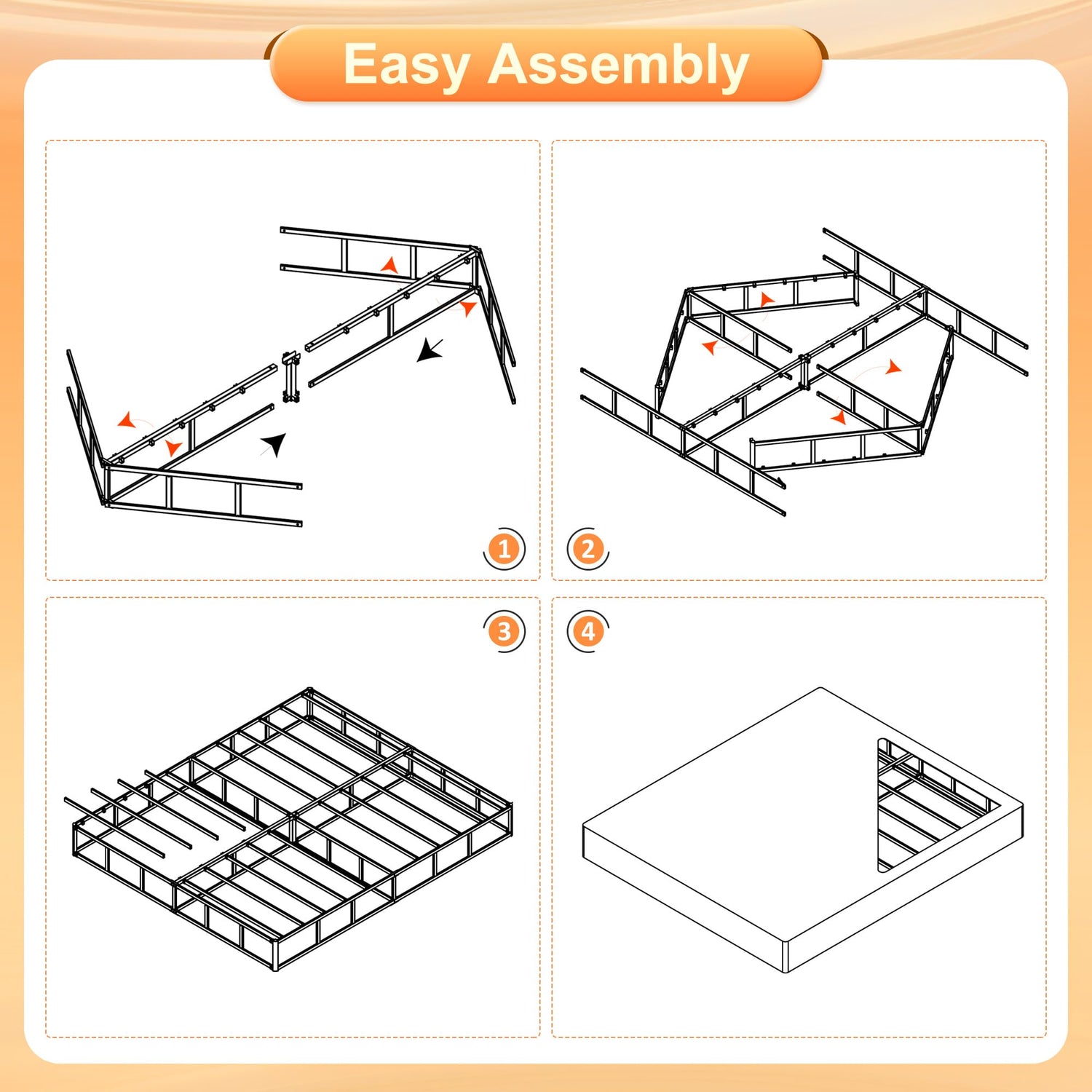 Easy Assembly

1

2

3

4