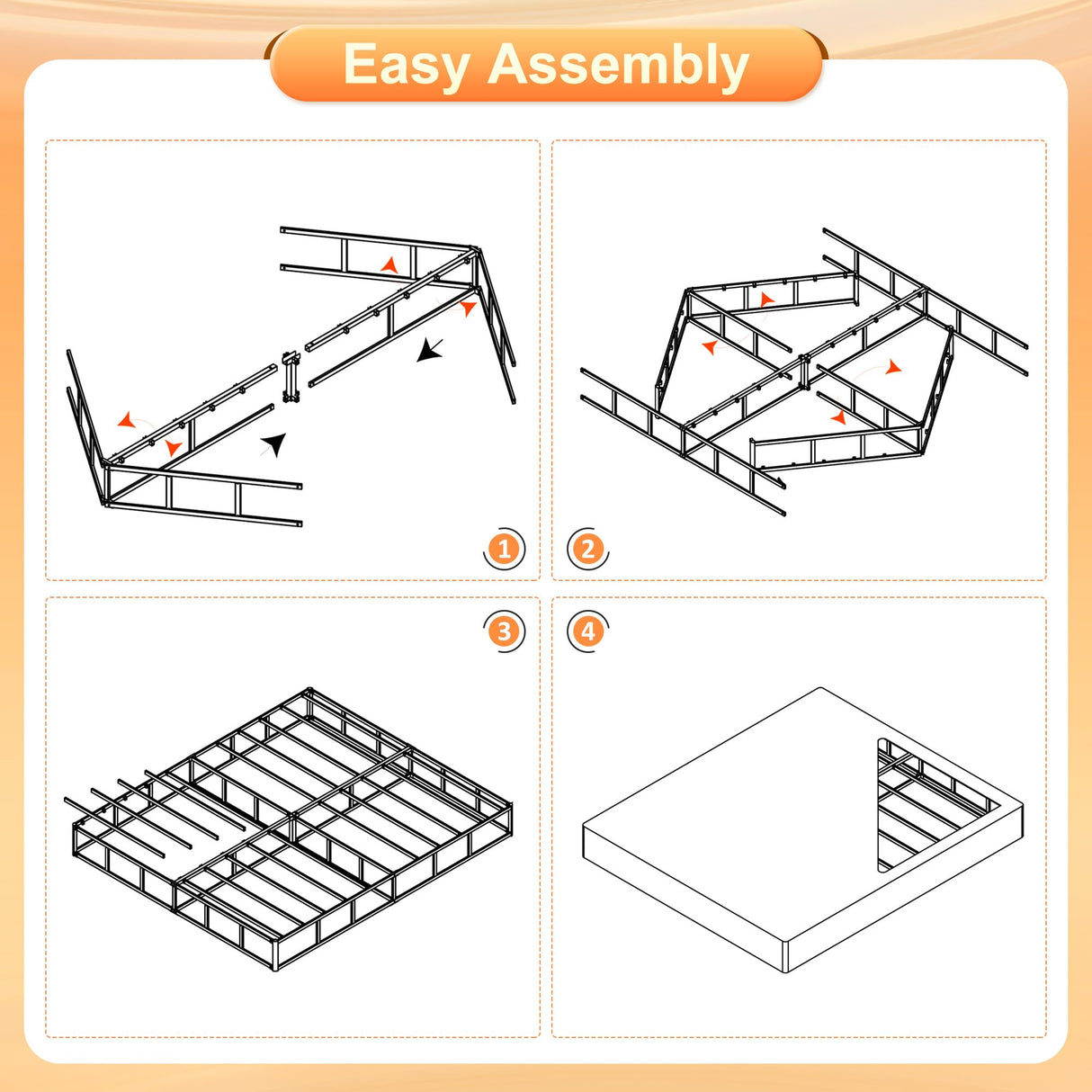 Easy Assembly

1

2

3

4