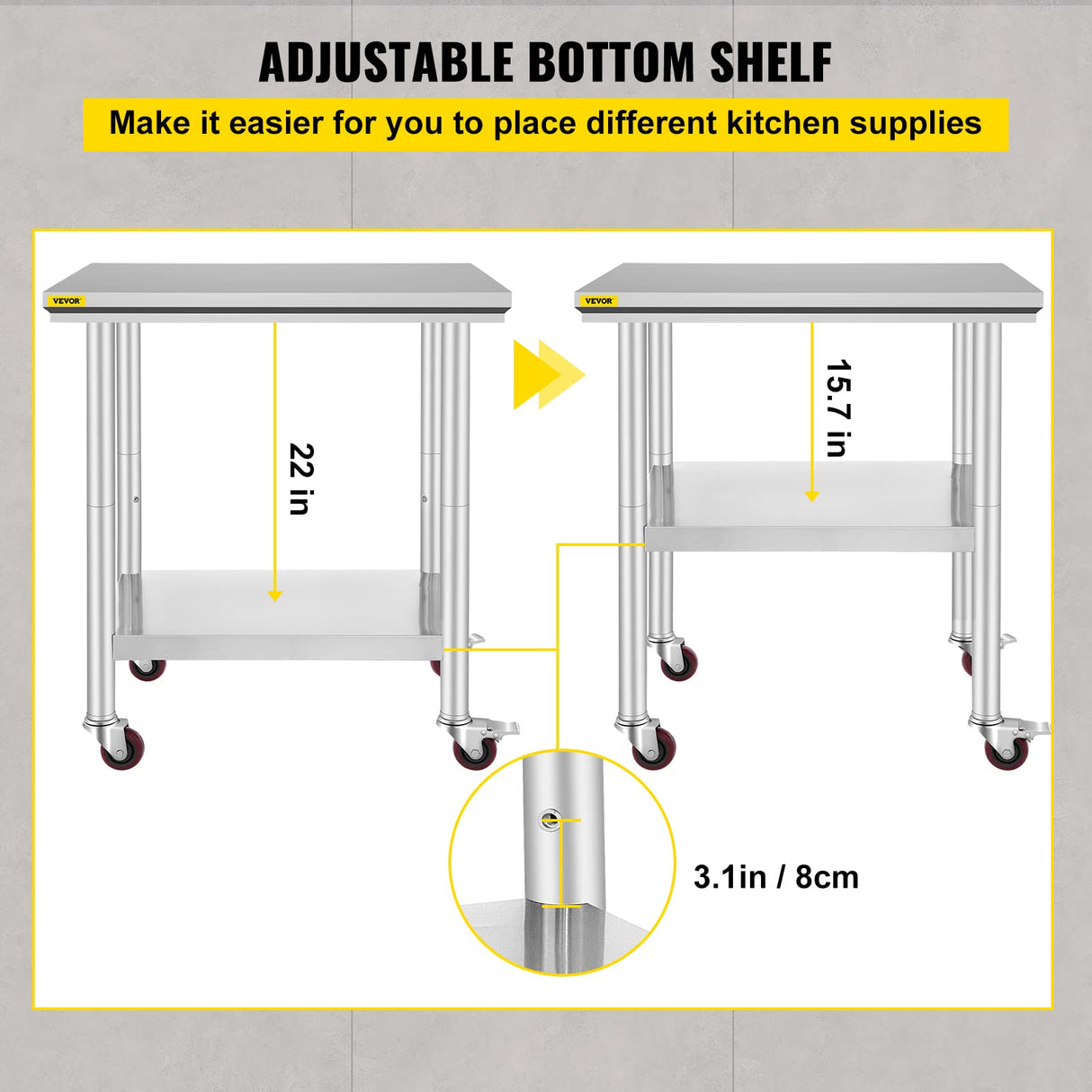 ADJUSTABLE BOTTOM SHELF

Make it easier for you to place different kitchen supplies

VEVOR

22 in

VEVOR

15.7 in

3.1in / 8cm