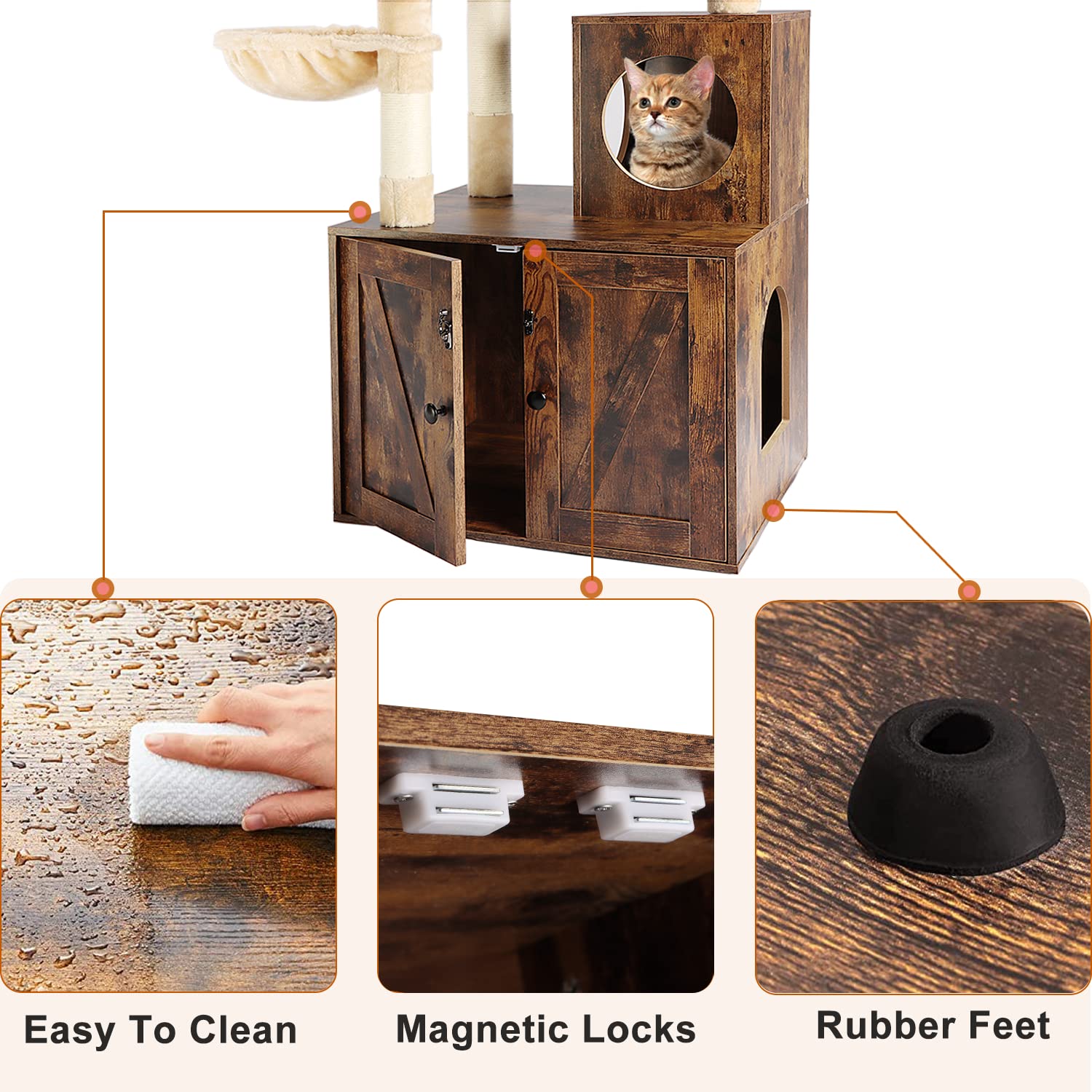 Easy To Clean

Magnetic Locks

Rubber Feet