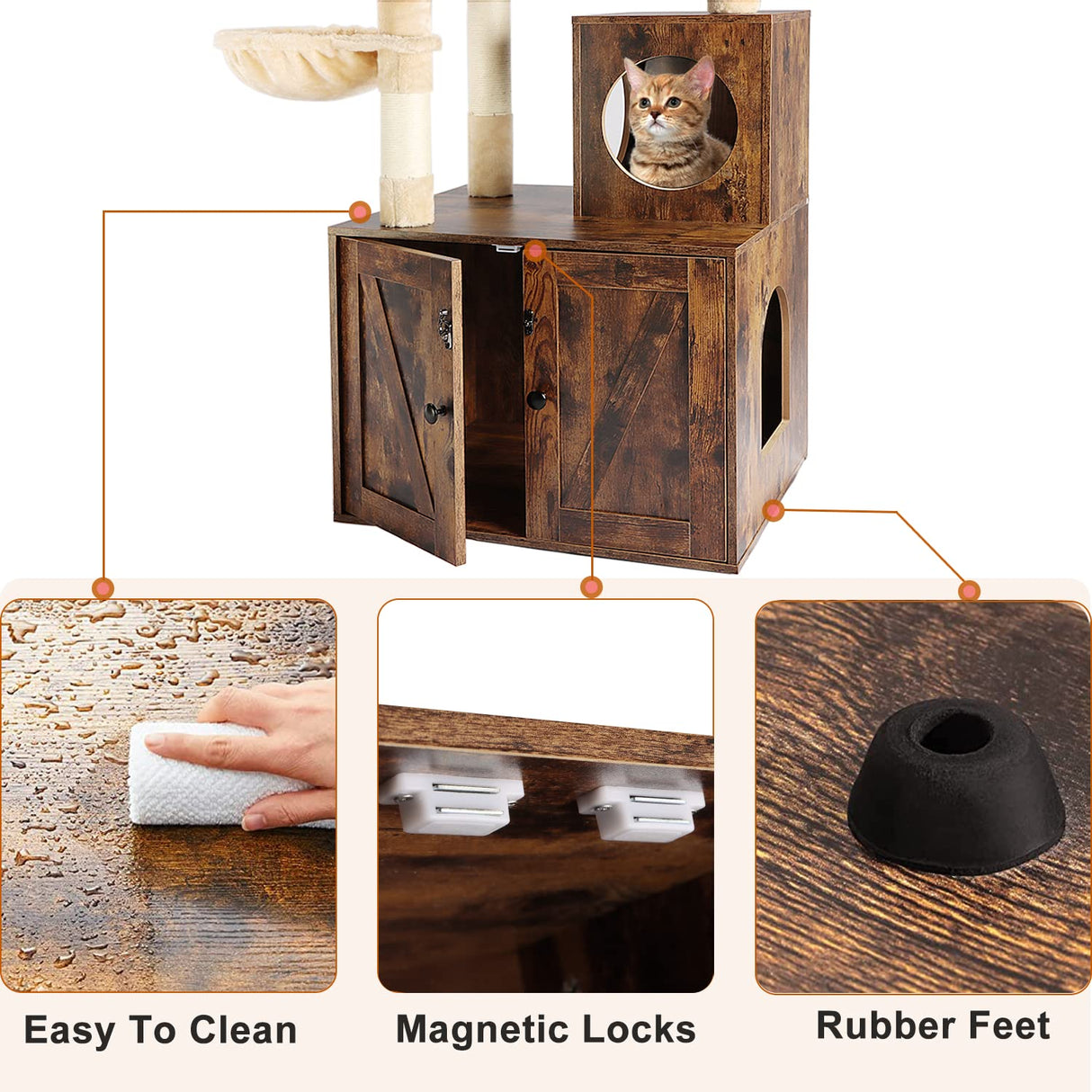 Easy To Clean

Magnetic Locks

Rubber Feet