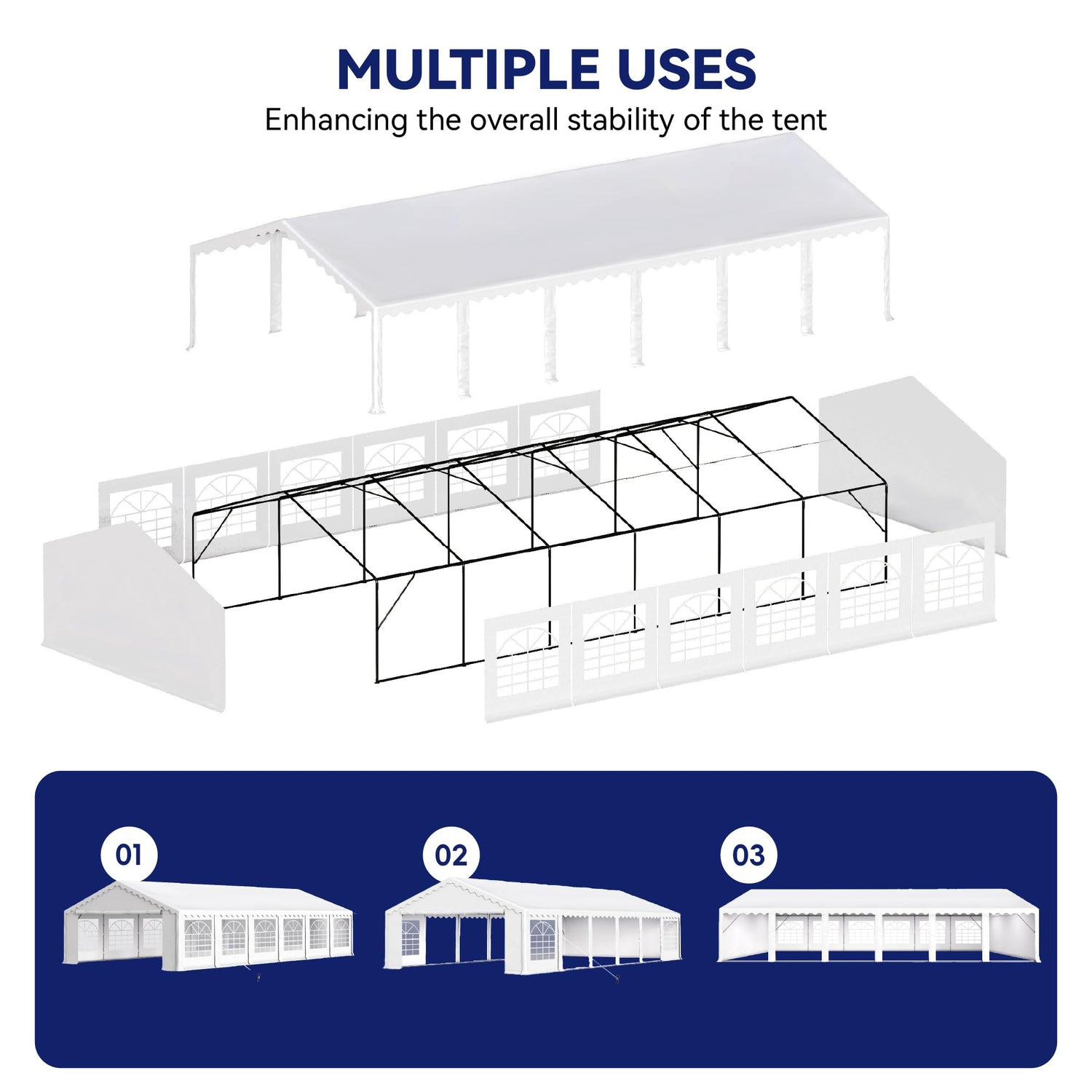 MULTIPLE USES

Enhancing the overall stability of the tent

01

02

03