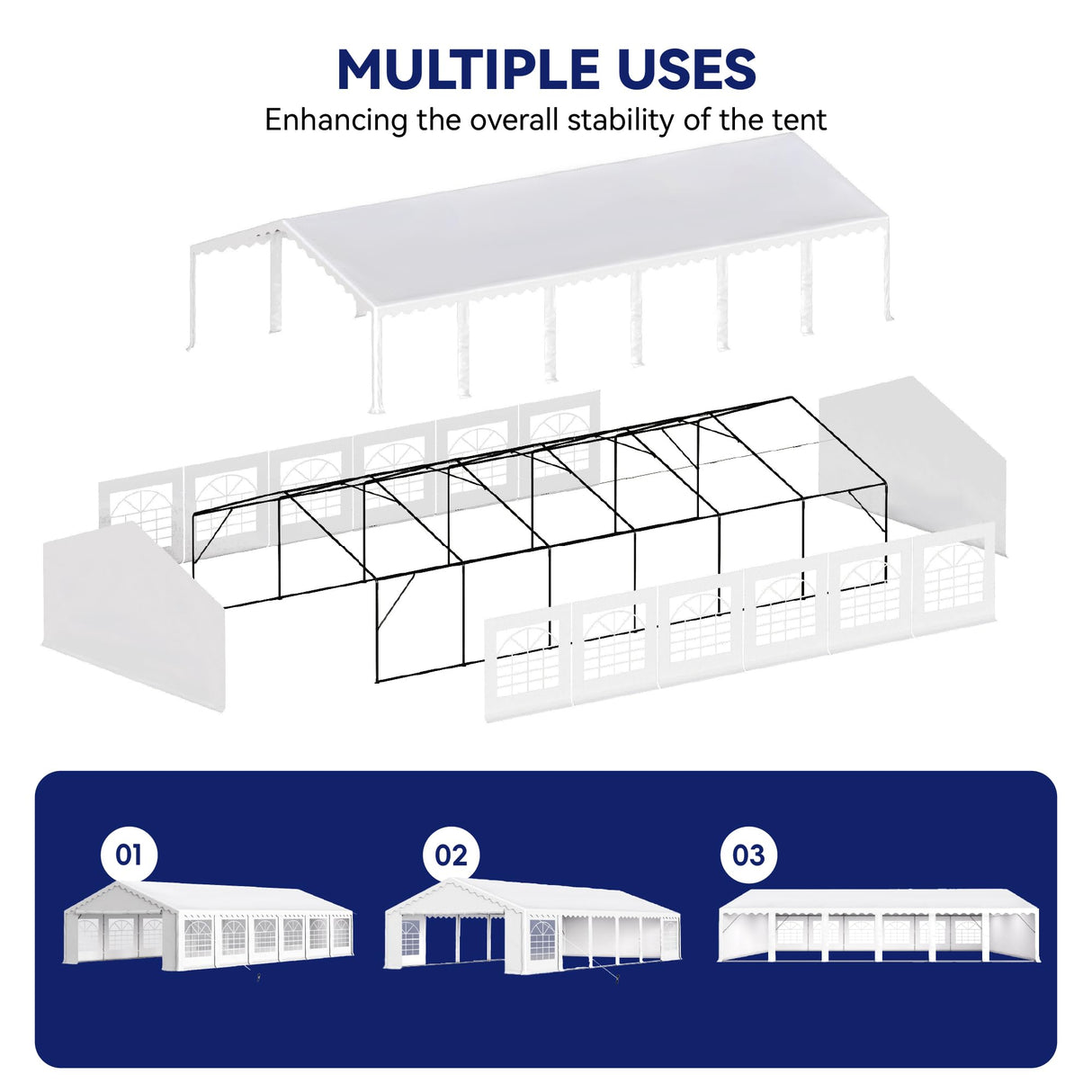 MULTIPLE USES

Enhancing the overall stability of the tent

01

02

03